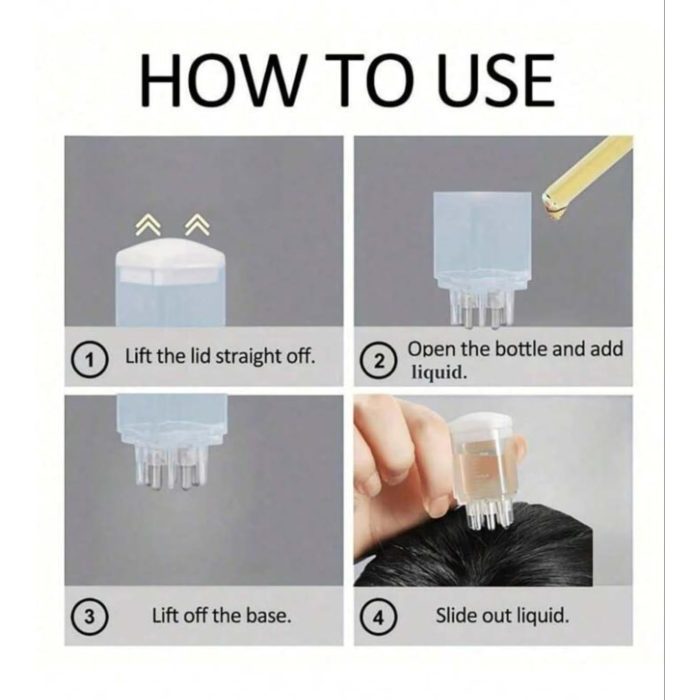 HOW TO USE

1 Lift the lid straight off.

2 Open the bottle and add liquid.

3 Lift off the base.

4 Slide out liquid.