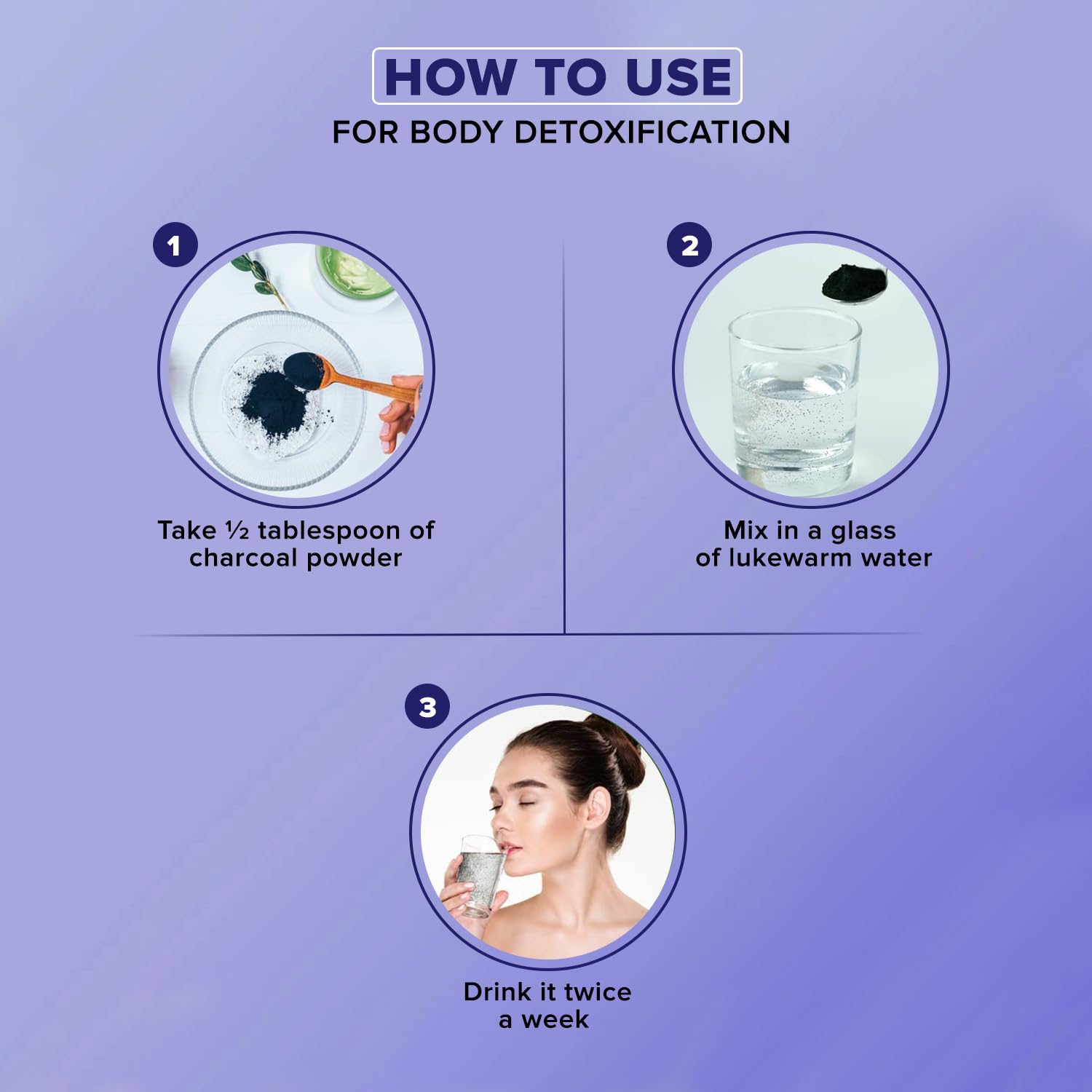 HOW TO USE
FOR BODY DETOXIFICATION

1

Take ½ tablespoon of charcoal powder

2

Mix in a glass of lukewarm water

3

Drink it twice a week