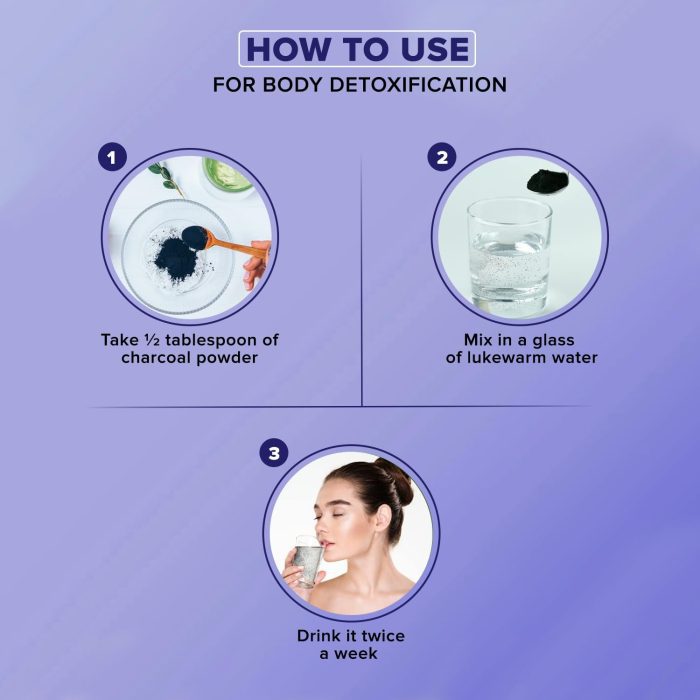 HOW TO USE
FOR BODY DETOXIFICATION

1
Take ½ tablespoon of charcoal powder

2
Mix in a glass of lukewarm water

3
Drink it twice a week