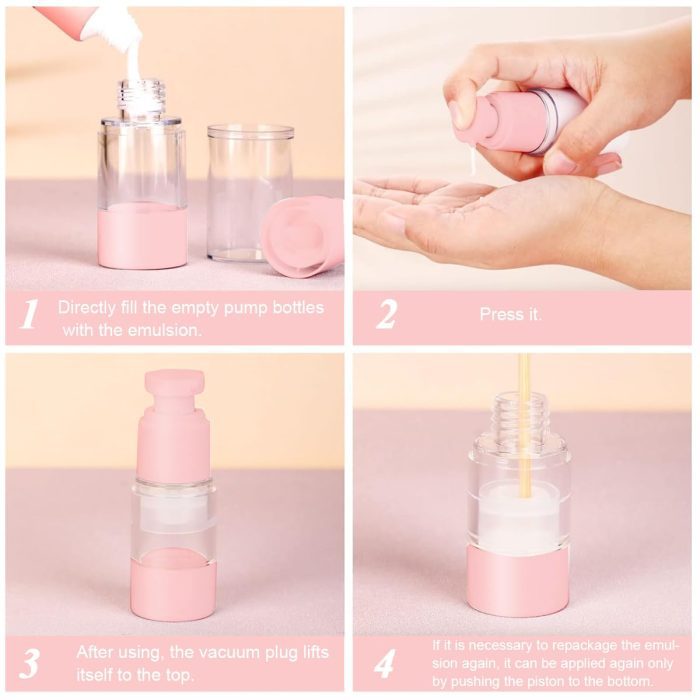 1 Directly fill the empty pump bottles with the emulsion.

2 Press it.

3 After using, the vacuum plug lifts itself to the top.

4 If it is necessary to repackage the emulsion again, it can be applied again only by pushing the piston to the bottom.