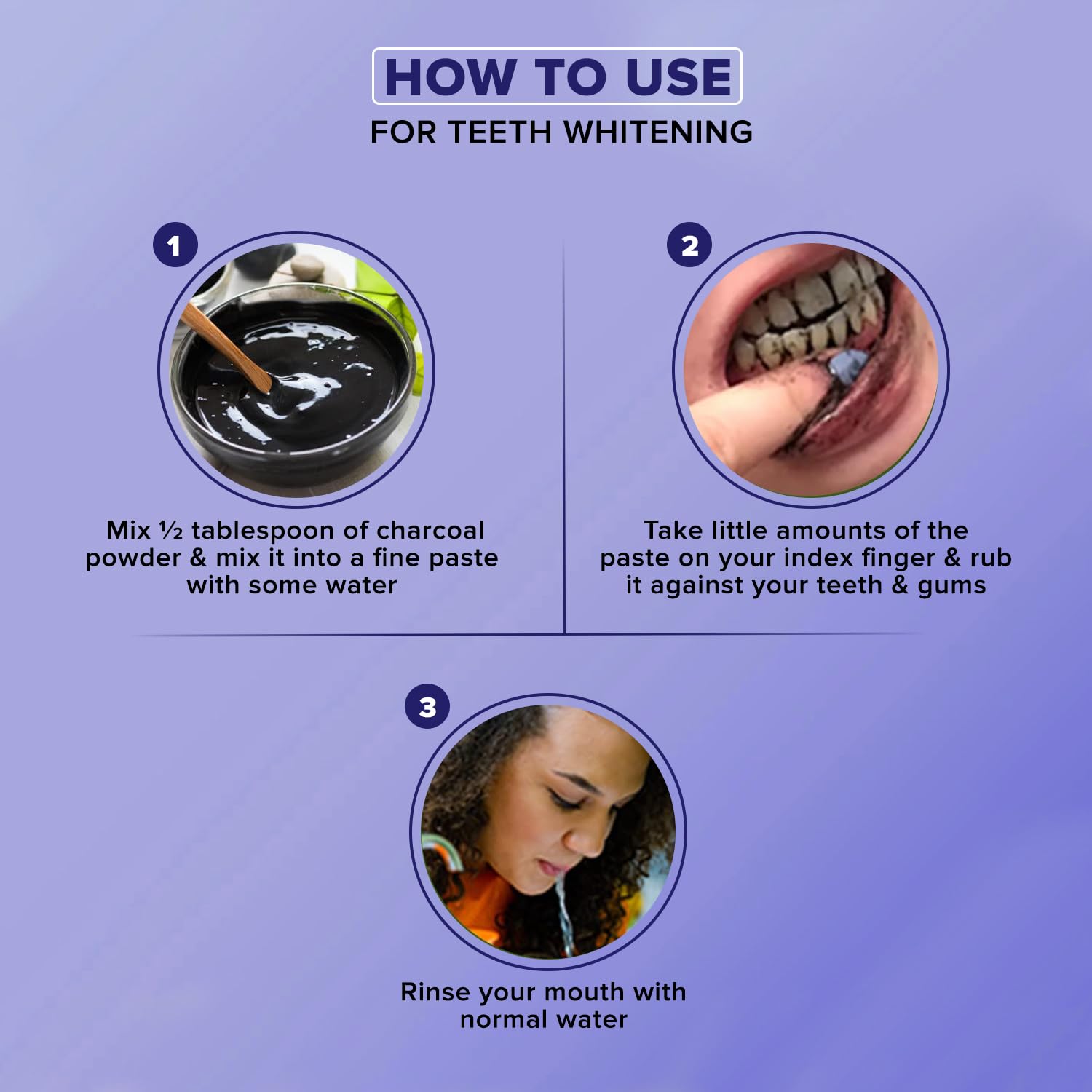 HOW TO USE
FOR TEETH WHITENING

1

Mix ½ tablespoon of charcoal powder & mix it into a fine paste with some water

2

Take little amounts of the paste on your index finger & rub it against your teeth & gums

3

Rinse your mouth with normal water