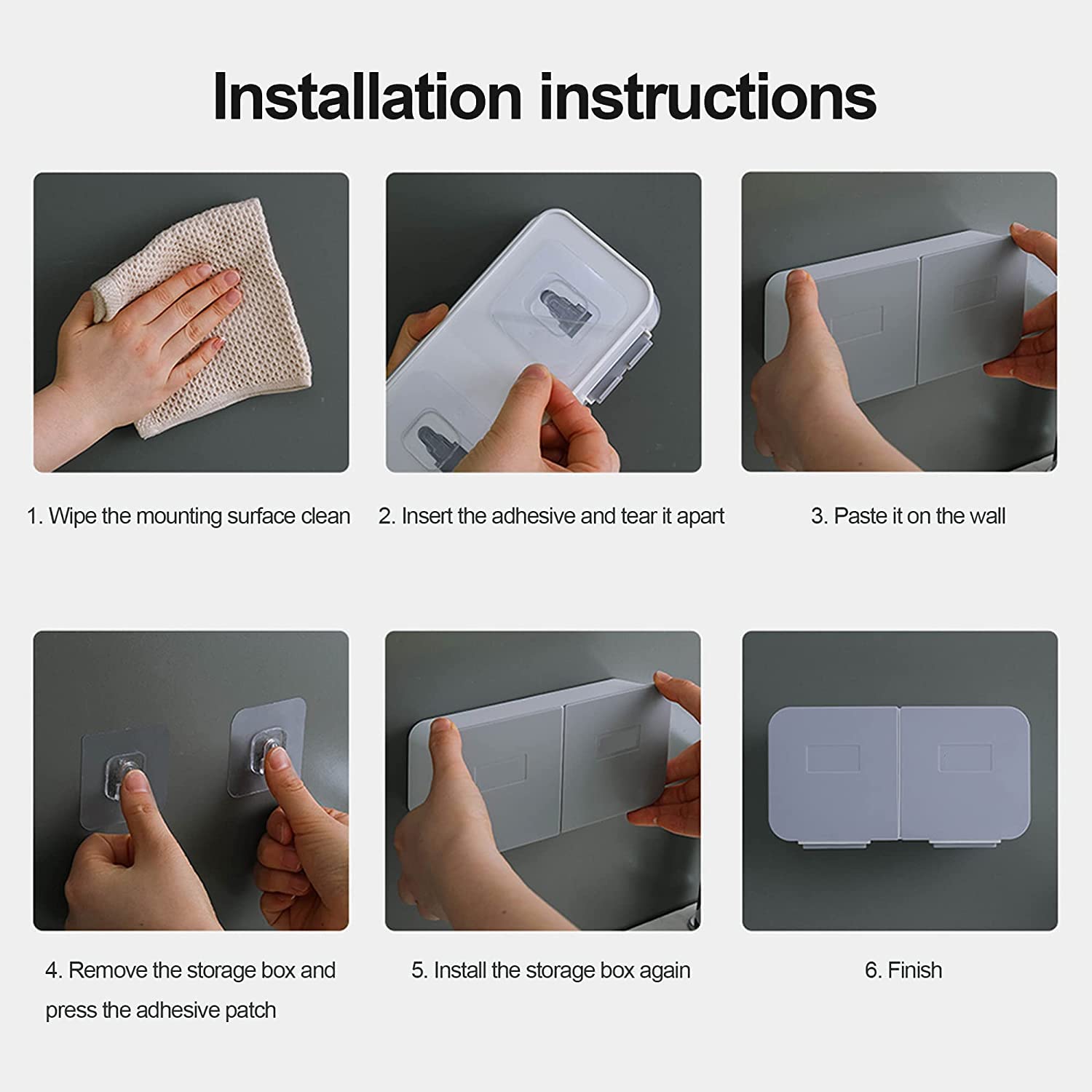 Installation instructions

1. Wipe the mounting surface clean

2. Insert the adhesive and tear it apart

3. Paste it on the wall

4. Remove the storage box and press the adhesive patch

5. Install the storage box again

6. Finish