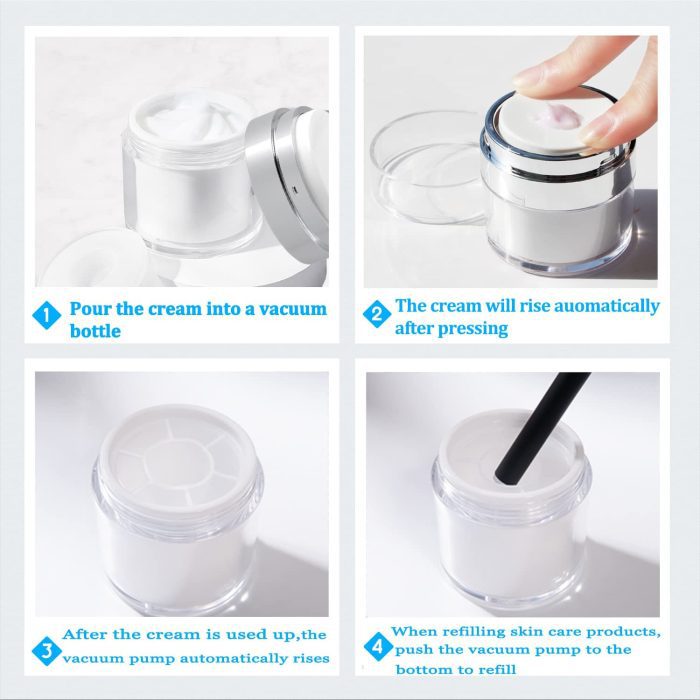 1 Pour the cream into a vacuum bottle

2 The cream will rise auomatically after pressing

3 After the cream is used up,the vacuum pump automatically rises

4 When refilling skin care products, push the vacuum pump to the bottom to refill