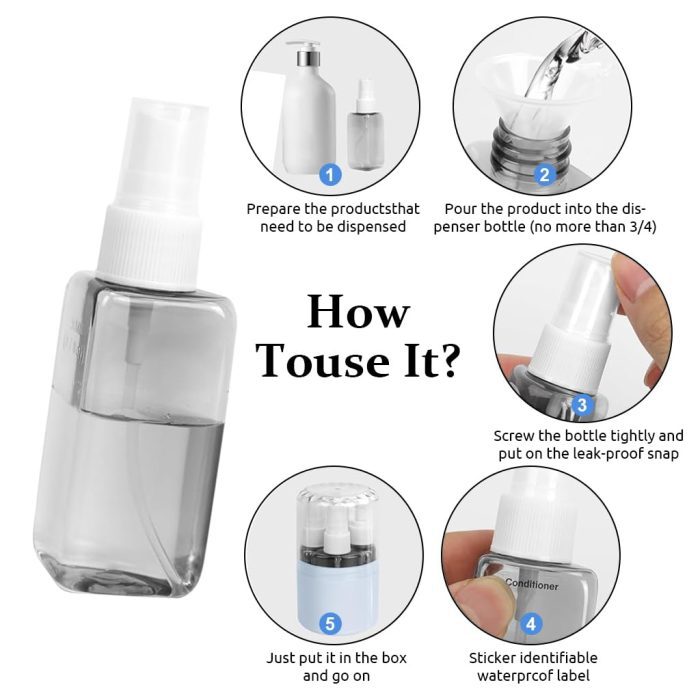 1

Prepare the productsthat need to be dispensed

2

Pour the product into the dispenser bottle (no more than 3/4)

How Touse It?

3

Screw the bottle tightly and put on the leak-proof snap

5

Just put it in the box and go on

Conditioner

4

Sticker identifiable waterprcof label