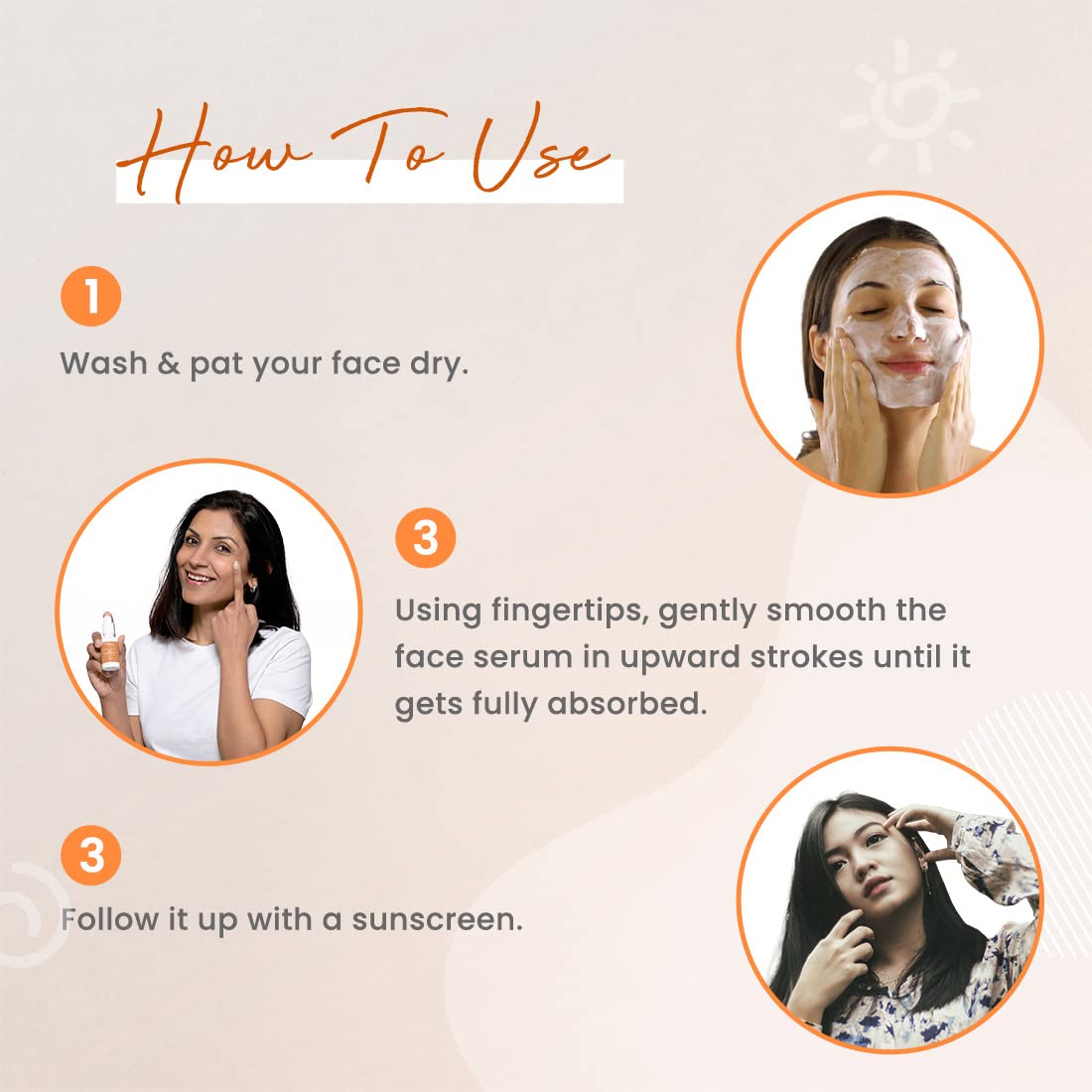 How To Use

1

Wash & pat your face dry.

3

Using fingertips, gently smooth the face serum in upward strokes until it gets fully absorbed.

3

Follow it up with a sunscreen.