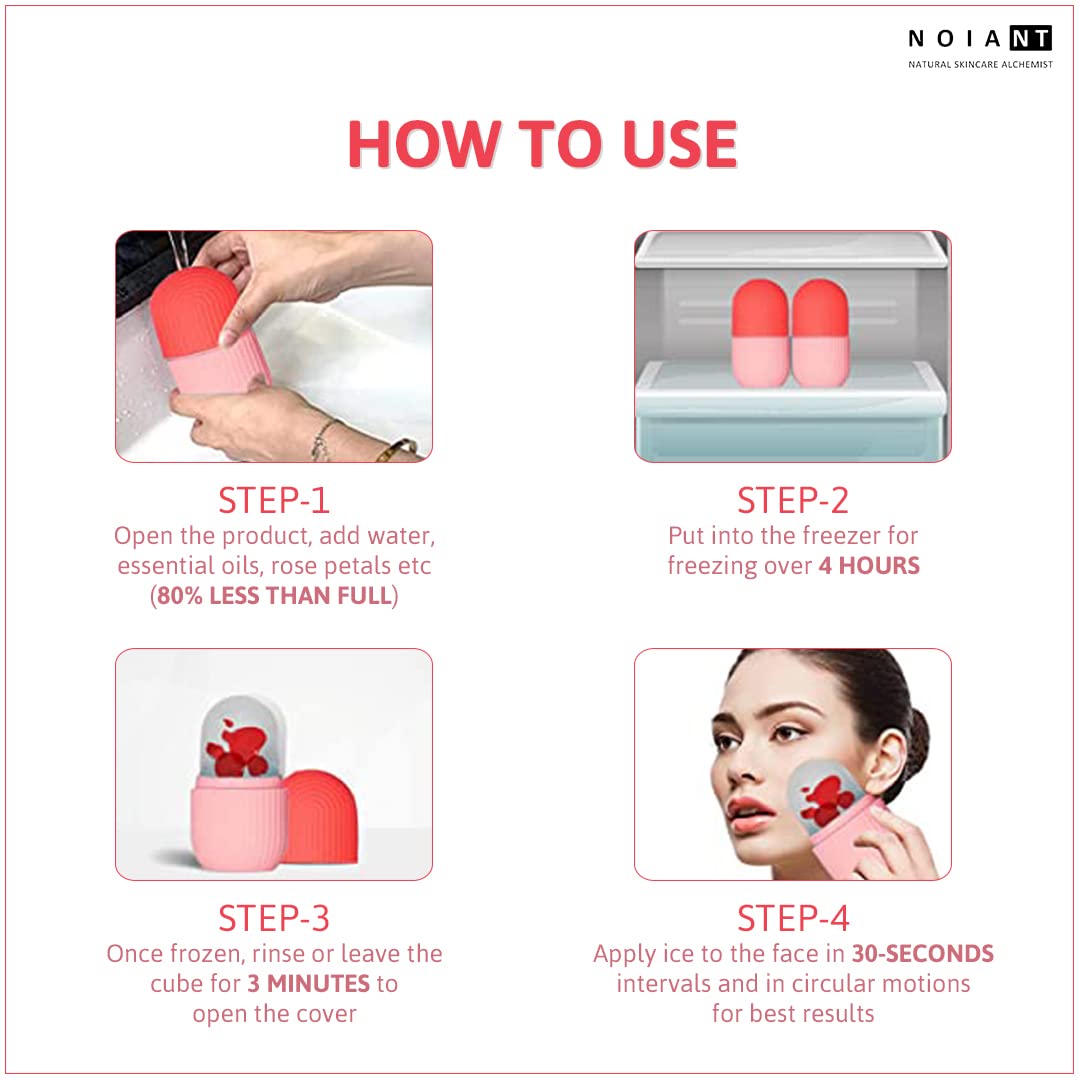 NOIANT
NATURAL SKINCARE ALCHEMIST

HOW TO USE

STEP-1
Open the product, add water, essential oils, rose petals etc (80% LESS THAN FULL)

STEP-2
Put into the freezer for freezing over 4 HOURS

STEP-3
Once frozen, rinse or leave the cube for 3 MINUTES to open the cover

STEP-4
Apply ice to the face in 30-SECONDS intervals and in circular motions for best results