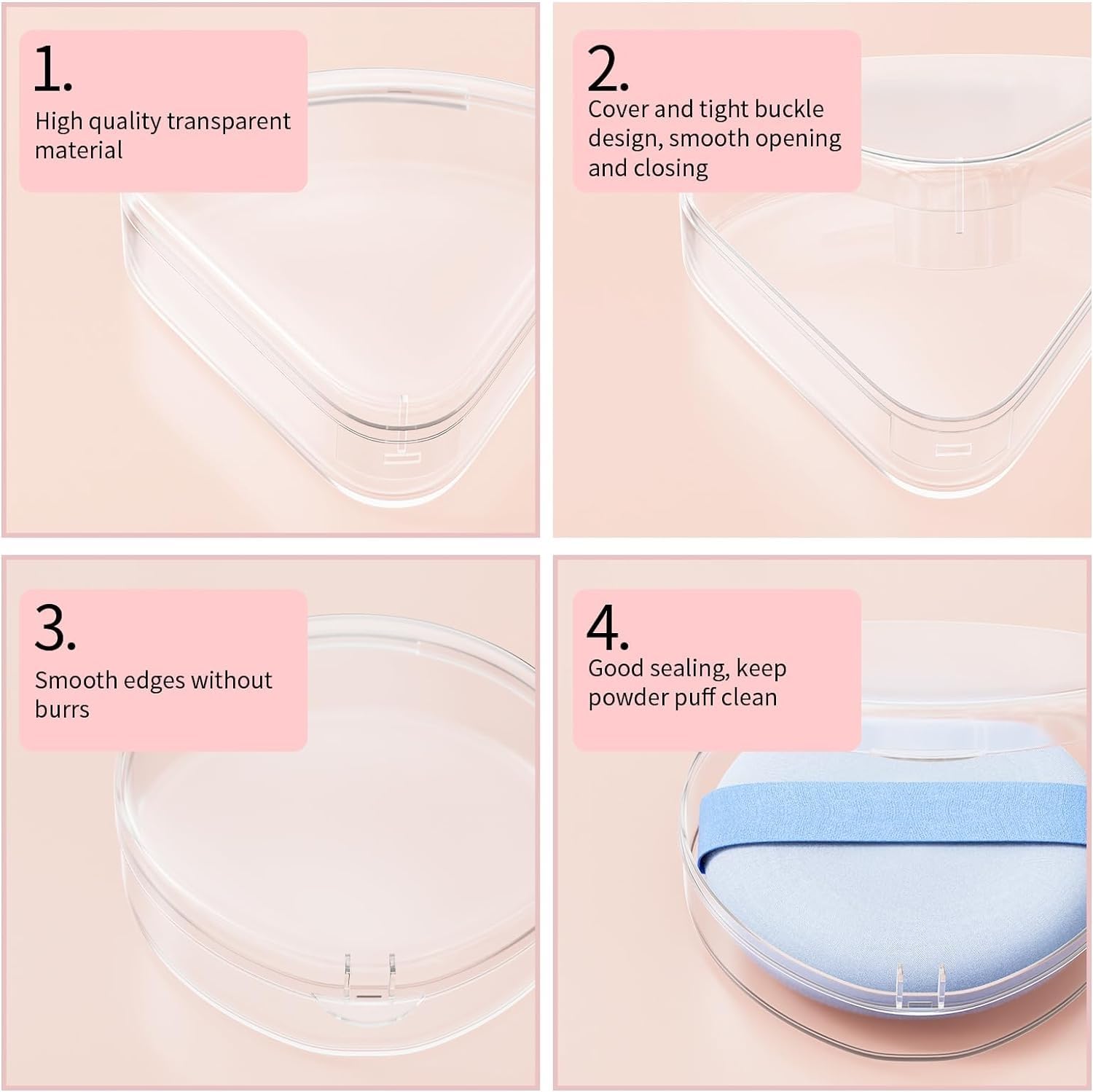 1.
High quality transparent material

2.
Cover and tight buckle design, smooth opening and closing

3.
Smooth edges without burrs

4.
Good sealing, keep powder puff clean