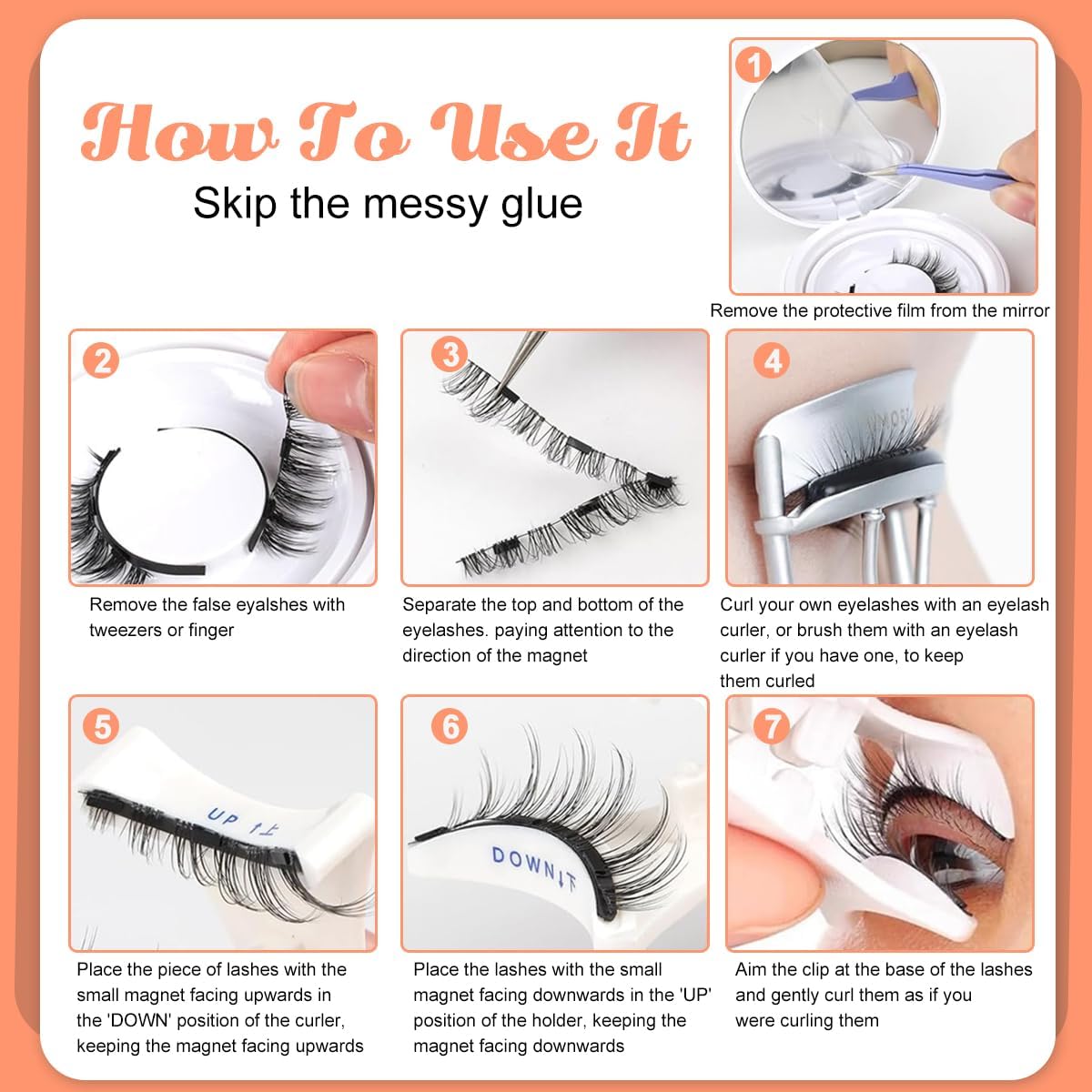 How To Use It
Skip the messy glue

1
Remove the protective film from the mirror

2
Remove the false eyalshes with tweezers or finger

3
Separate the top and bottom of the eyelashes. paying attention to the direction of the magnet

4
Curl your own eyelashes with an eyelash curler, or brush them with an eyelash curler if you have one, to keep them curled

5
UP ↑上
Place the piece of lashes with the small magnet facing upwards in the 'DOWN' position of the curler, keeping the magnet facing upwards

6
DOWN↓下
Place the lashes with the small magnet facing downwards in the 'UP' position of the holder, keeping the magnet facing downwards

7
Aim the clip at the base of the lashes and gently curl them as if you were curling them