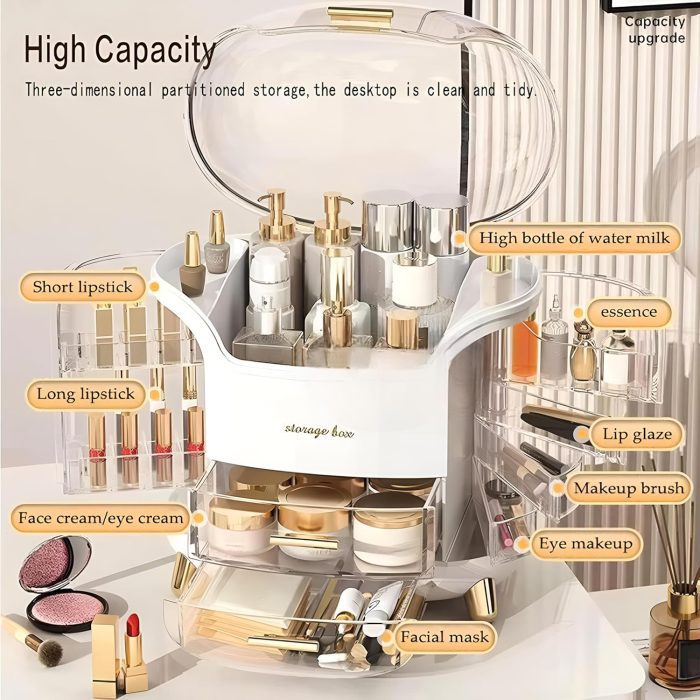 High Capacity

Capacity upgrade

Three-dimensional partitioned storage,the desktop is clean and tidy.

High bottle of water milk

Short lipstick

essence

Long lipstick

storage box

Lip glaze

Makeup brush

Face cream/eye cream

Eye makeup

Facial mask