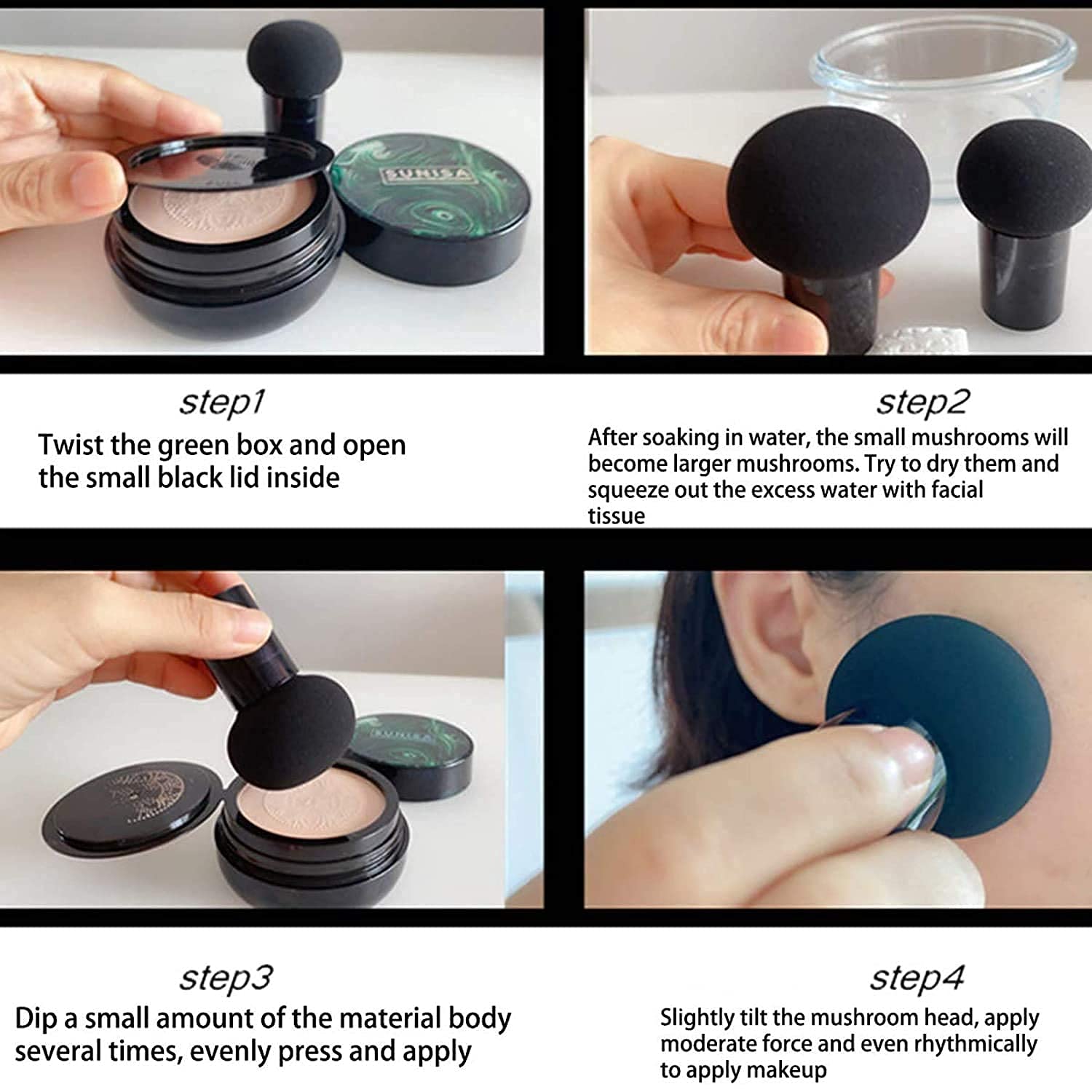 SUNISA

step1
Twist the green box and open the small black lid inside

step2
After soaking in water, the small mushrooms will become larger mushrooms. Try to dry them and squeeze out the excess water with facial tissue

SUNISA

step3
Dip a small amount of the material body several times, evenly press and apply

step4
Slightly tilt the mushroom head, apply moderate force and even rhythmically to apply makeup