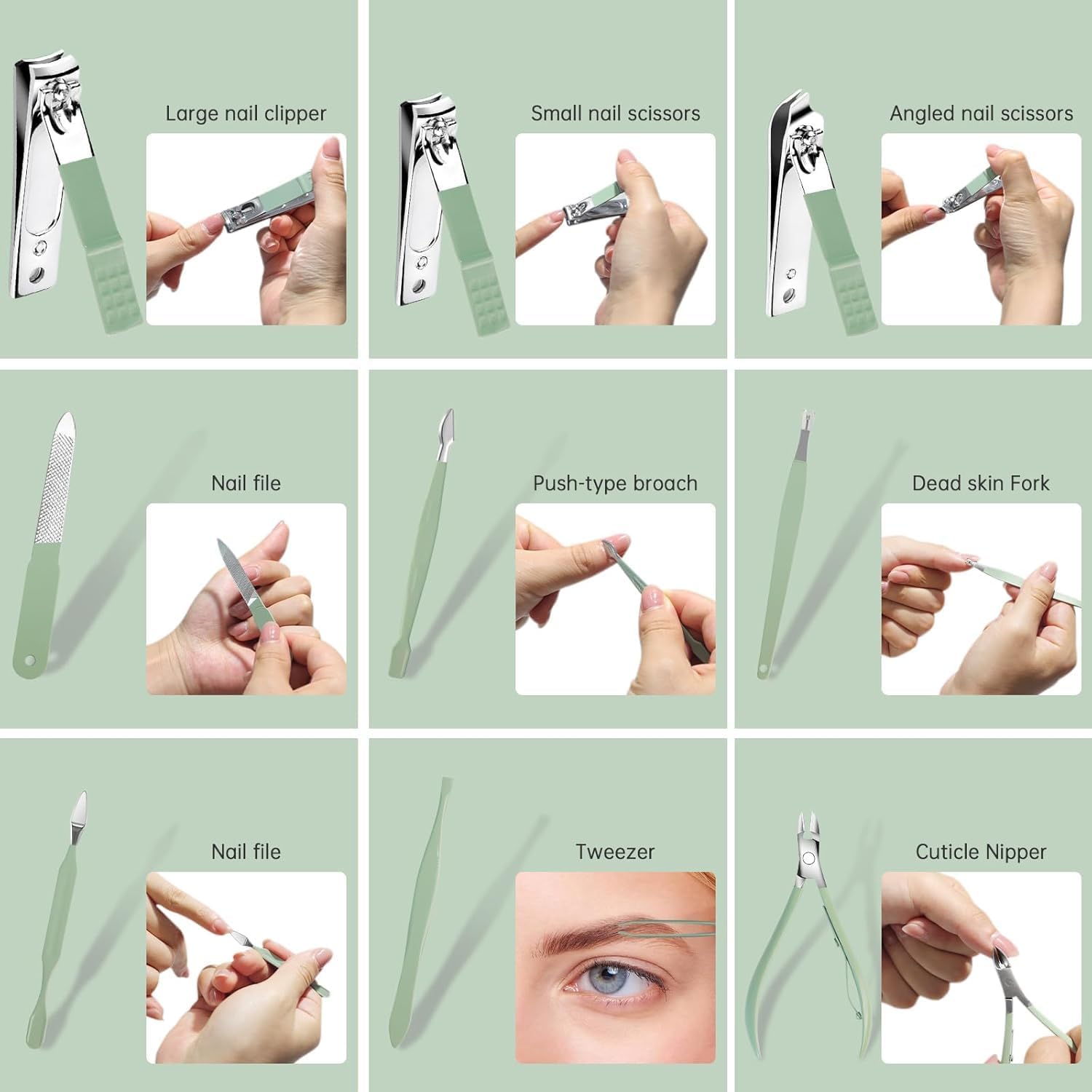 Large nail clipper

Small nail scissors

Angled nail scissors

Nail file

Push-type broach

Dead skin Fork

Nail file

Tweezer

Cuticle Nipper