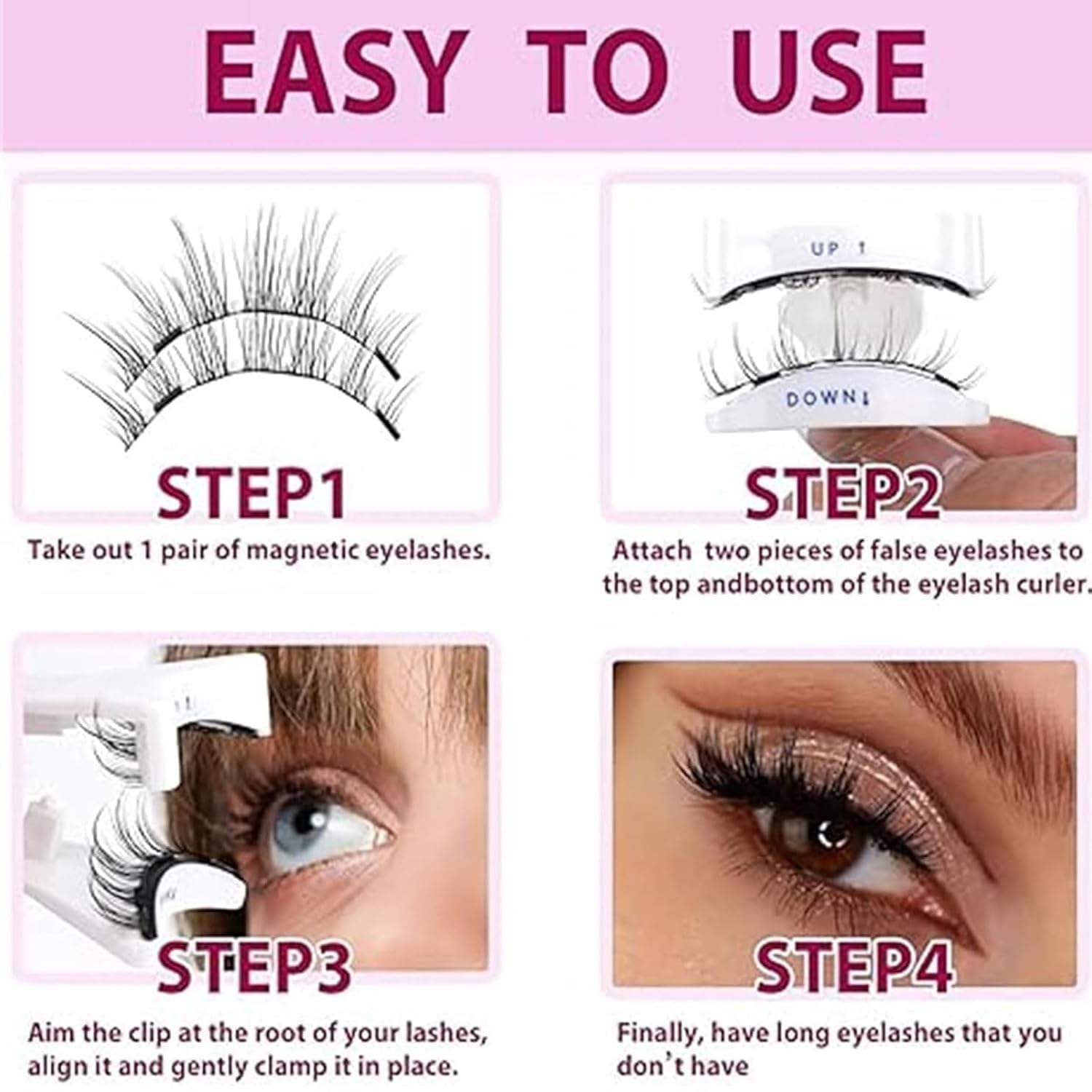 EASY TO USE

STEP1

Take out 1 pair of magnetic eyelashes.

UP ↑

DOWN↓

STEP2

Attach two pieces of false eyelashes to the top andbottom of the eyelash curler.

STEP3

Aim the clip at the root of your lashes, align it and gently clamp it in place.

STEP4

Finally, have long eyelashes that you don't have