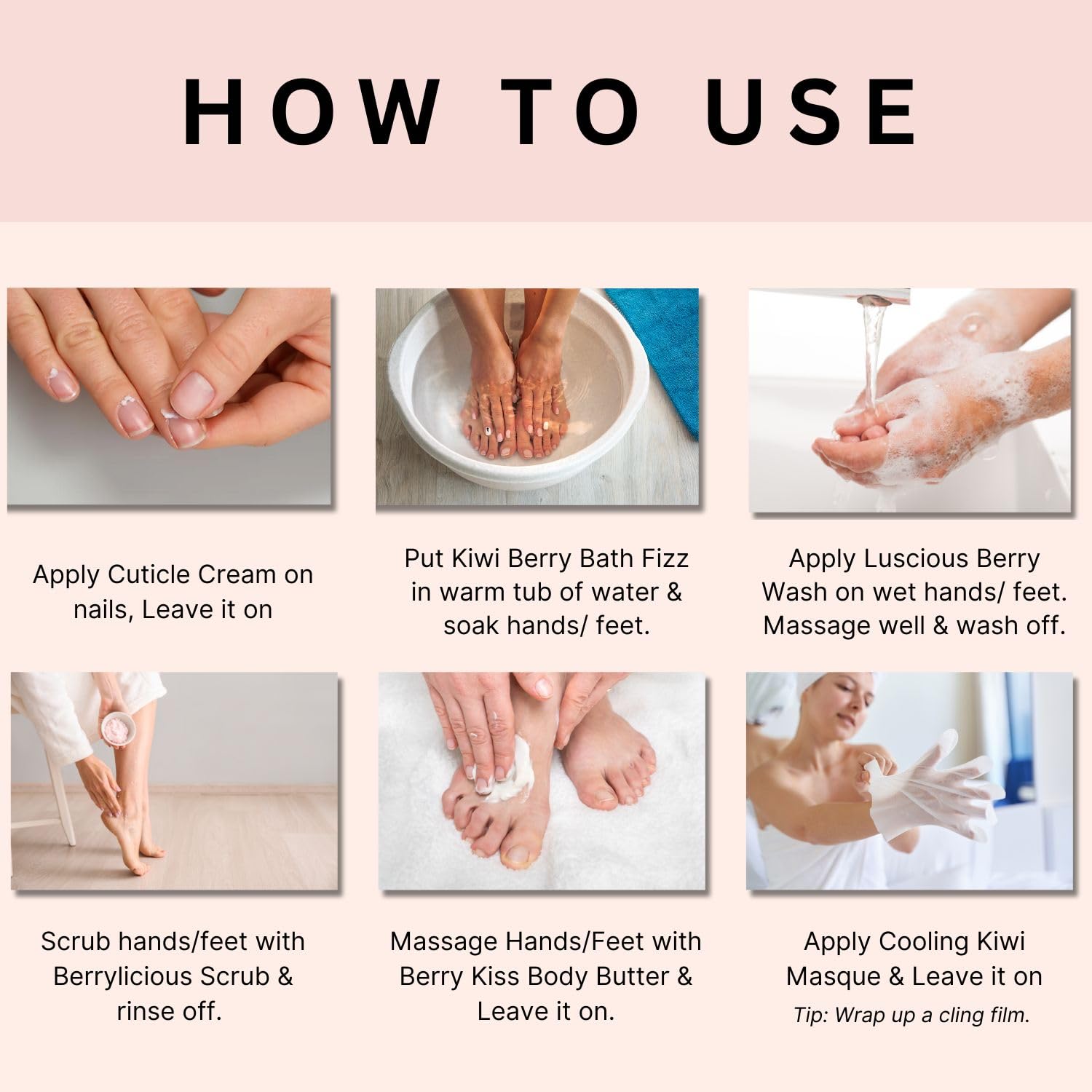 HOW TO USE

Apply Cuticle Cream on nails, Leave it on

Put Kiwi Berry Bath Fizz in warm tub of water & soak hands/ feet.

Apply Luscious Berry Wash on wet hands/ feet. Massage well & wash off.

Scrub hands/feet with Berrylicious Scrub & rinse off.

Massage Hands/Feet with Berry Kiss Body Butter & Leave it on.

Apply Cooling Kiwi Masque & Leave it on
Tip: Wrap up a cling film.