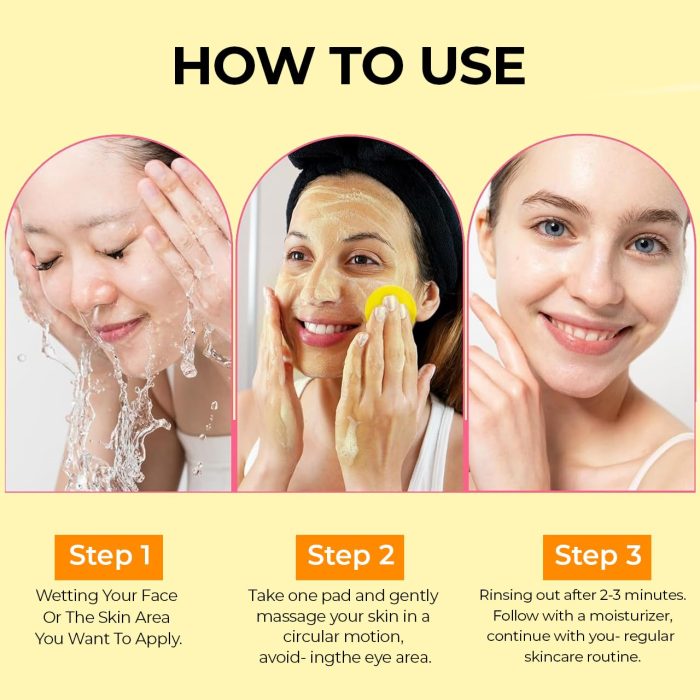 HOW TO USE

Step 1

Wetting Your Face Or The Skin Area You Want To Apply.

Step 2

Take one pad and gently massage your skin in a circular motion, avoid- ingthe eye area.

Step 3

Rinsing out after 2-3 minutes. Follow with a moisturizer, continue with you- regular skincare routine.