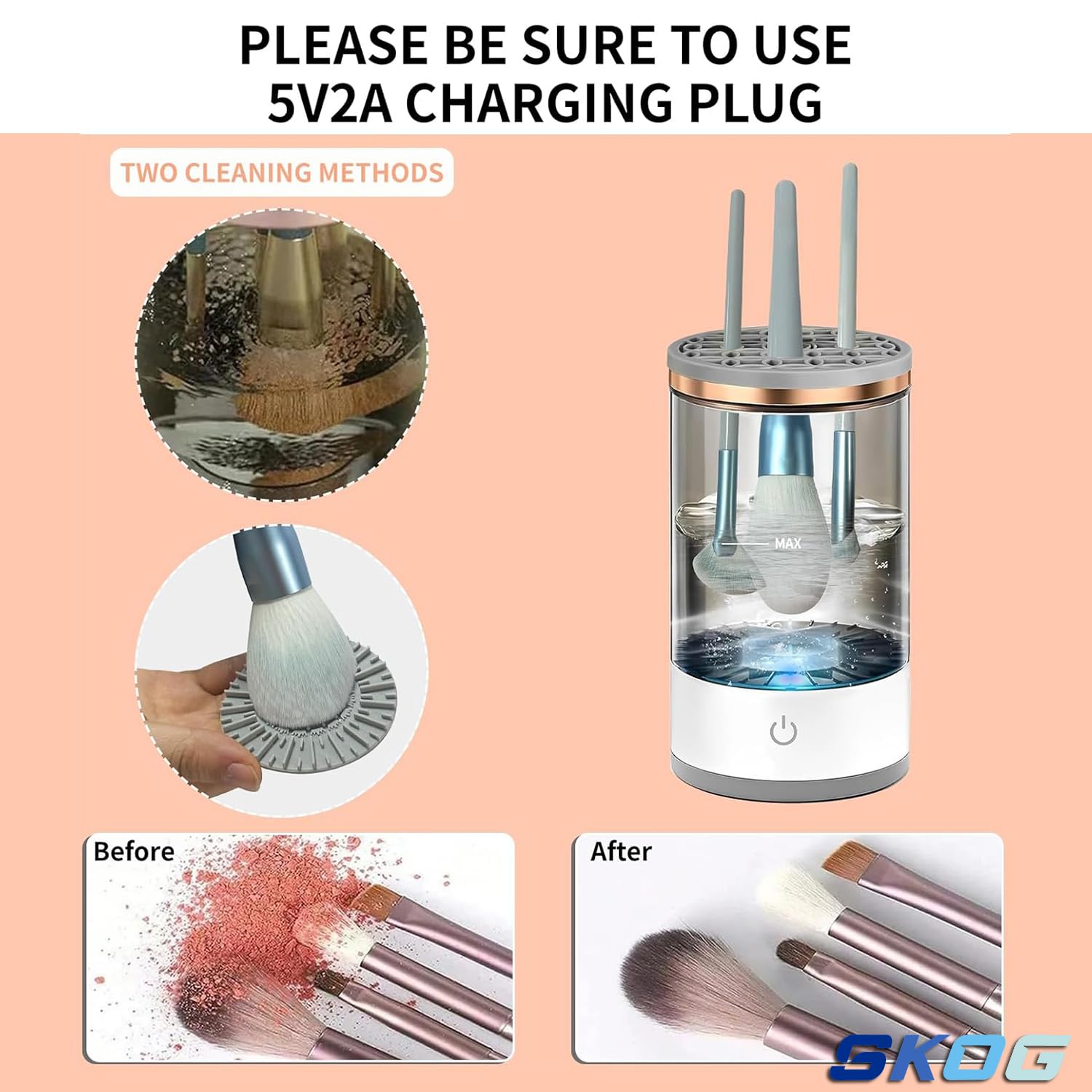 PLEASE BE SURE TO USE 5V2A CHARGING PLUG

TWO CLEANING METHODS

MAX

Before

After

SKOG