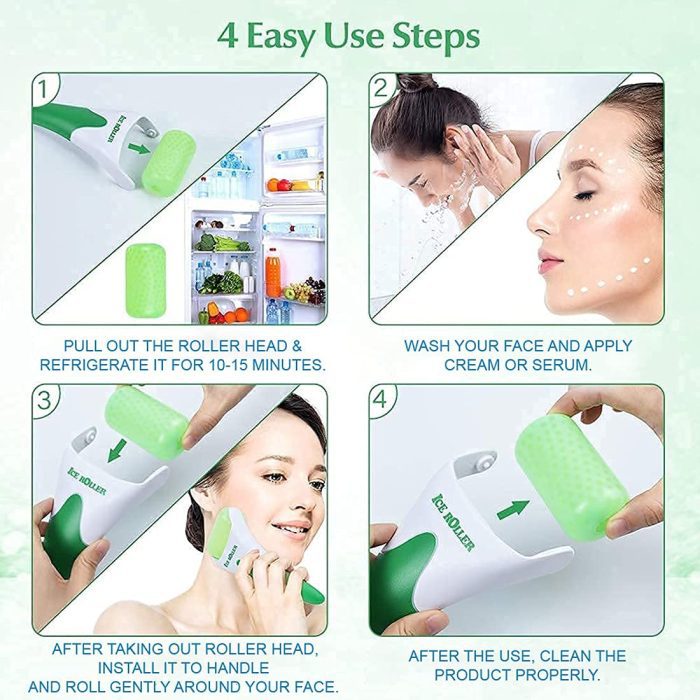 4 Easy Use Steps

1

ICE ROLLER

PULL OUT THE ROLLER HEAD & REFRIGERATE IT FOR 10-15 MINUTES.

2

WASH YOUR FACE AND APPLY CREAM OR SERUM.

3

ICE ROLLER

AFTER TAKING OUT ROLLER HEAD, INSTALL IT TO HANDLE AND ROLL GENTLY AROUND YOUR FACE.

4

ICE ROLLER

AFTER THE USE, CLEAN THE PRODUCT PROPERLY.