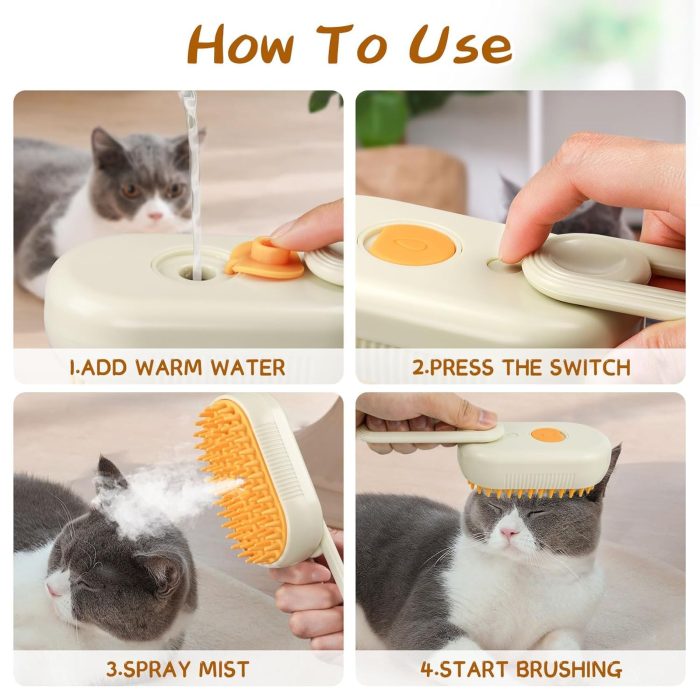 How To Use

1.ADD WARM WATER

2.PRESS THE SWITCH

3.SPRAY MIST

4.START BRUSHING