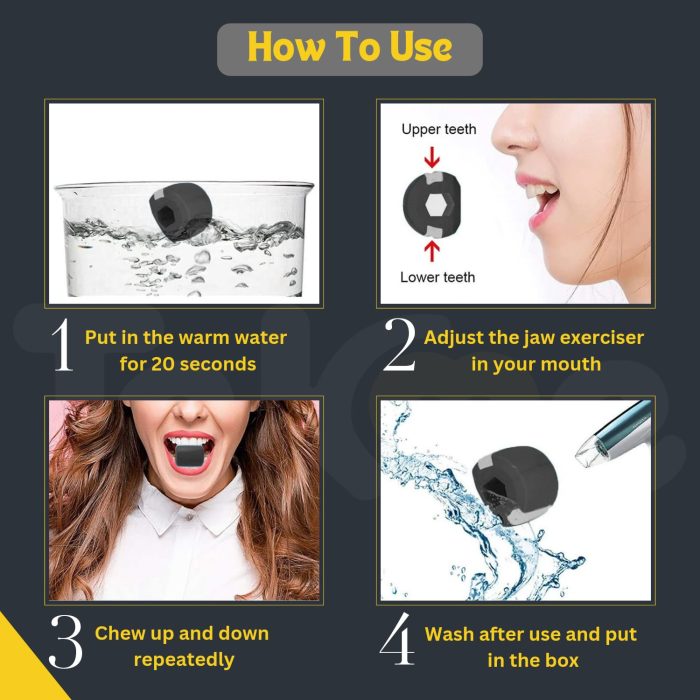 How To Use

Upper teeth

Lower teeth

1 Put in the warm water for 20 seconds

2 Adjust the jaw exerciser in your mouth

3 Chew up and down repeatedly

4 Wash after use and put in the box