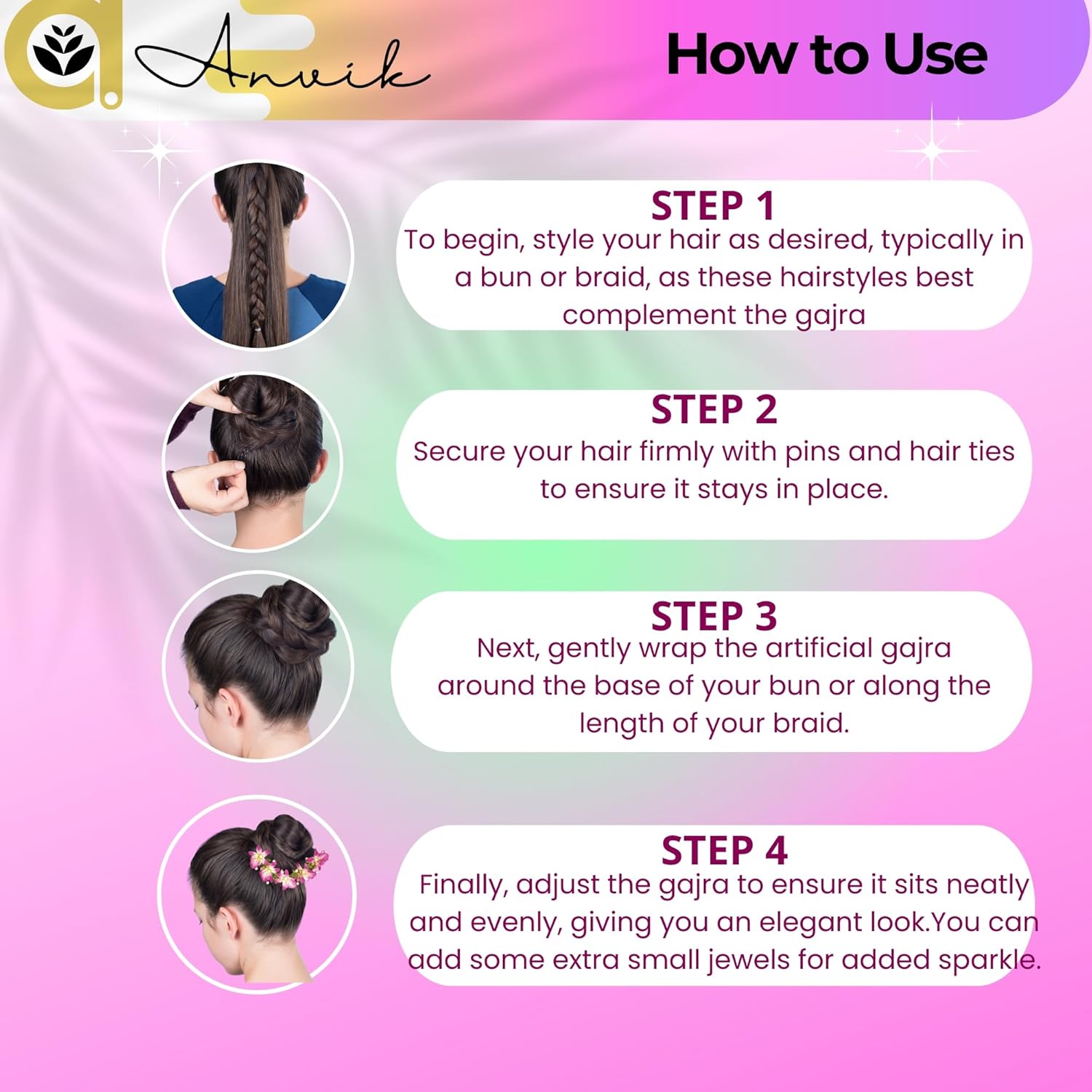 Anvik

How to Use

STEP 1
To begin, style your hair as desired, typically in a bun or braid, as these hairstyles best complement the gajra

STEP 2
Secure your hair firmly with pins and hair ties to ensure it stays in place.

STEP 3
Next, gently wrap the artificial gajra around the base of your bun or along the length of your braid.

STEP 4
Finally, adjust the gajra to ensure it sits neatly and evenly, giving you an elegant look.You can add some extra small jewels for added sparkle.