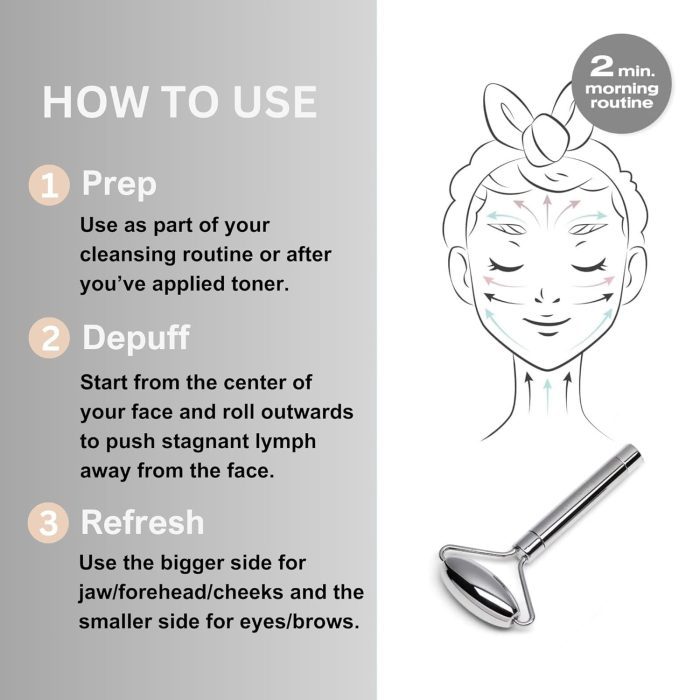 HOW TO USE

1 Prep

Use as part of your cleansing routine or after you've applied toner.

2 Depuff

Start from the center of your face and roll outwards to push stagnant lymph away from the face.

3 Refresh

Use the bigger side for jaw/forehead/cheeks and the smaller side for eyes/brows.

2 min. morning routine