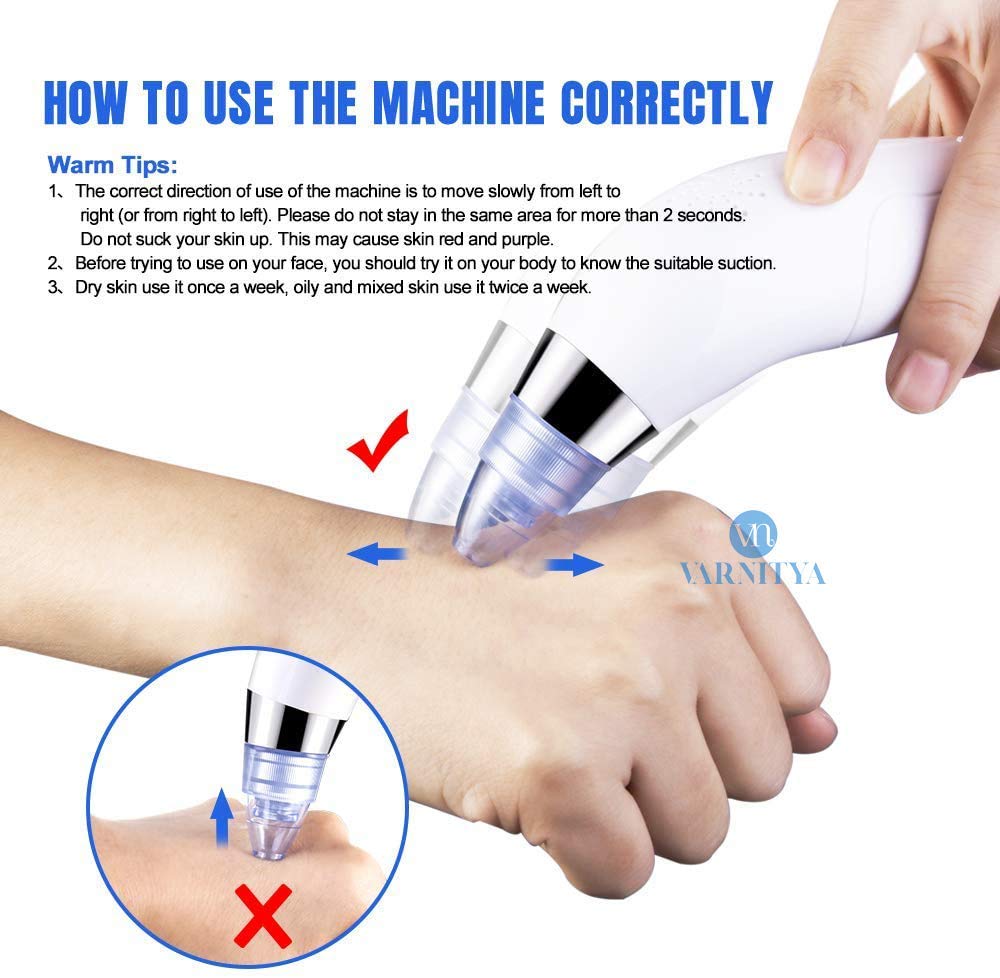 HOW TO USE THE MACHINE CORRECTLY

Warm Tips:

1、The correct direction of use of the machine is to move slowly from left to right (or from right to left). Please do not stay in the same area for more than 2 seconds. Do not suck your skin up. This may cause skin red and purple.

2、Before trying to use on your face, you should try it on your body to know the suitable suction.

3、Dry skin use it once a week, oily and mixed skin use it twice a week.

vn
VARNITYA