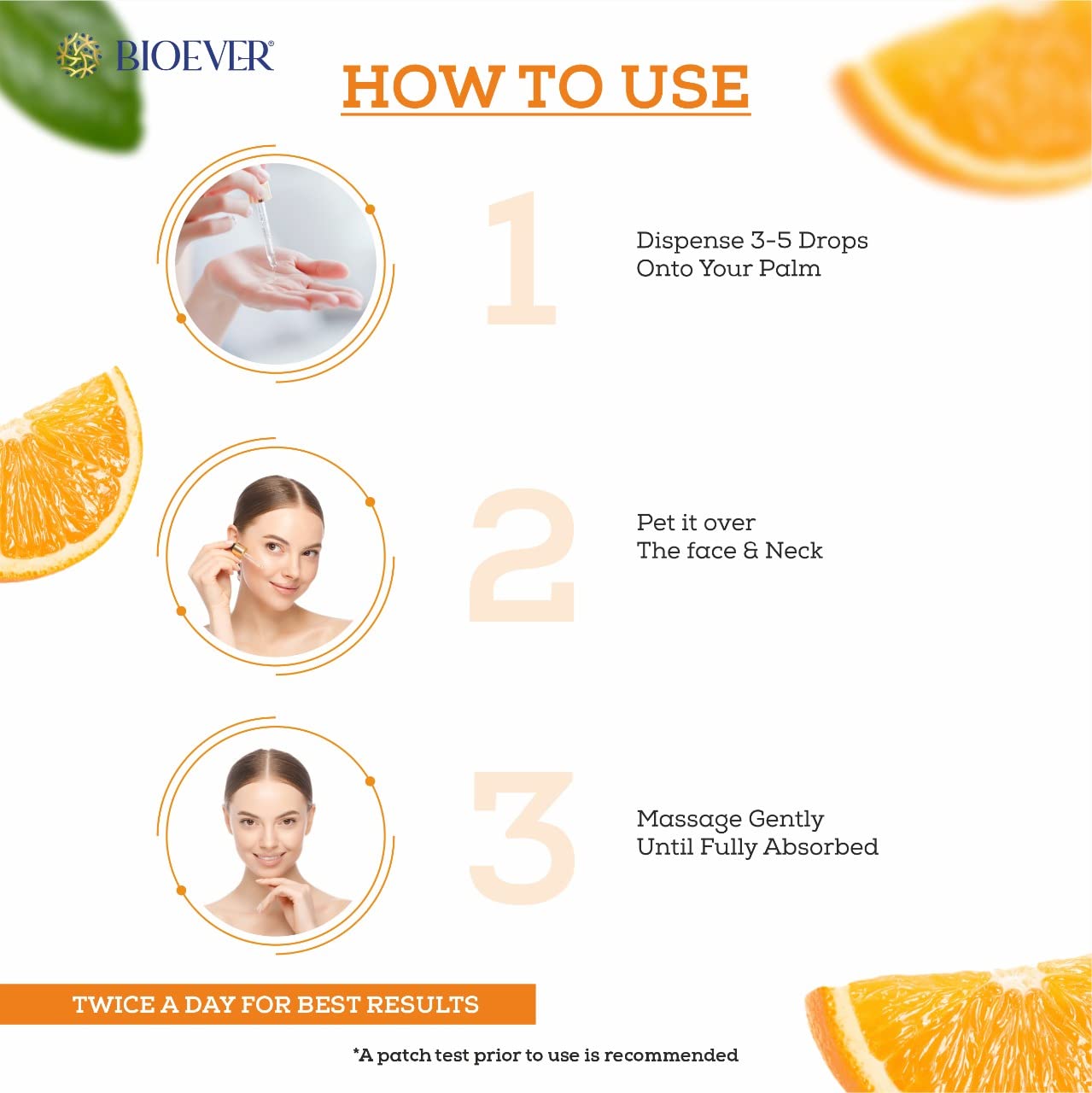 BIOEVER®

HOW TO USE

1

Dispense 3-5 Drops Onto Your Palm

2

Pet it over The face & Neck

3

Massage Gently Until Fully Absorbed

TWICE A DAY FOR BEST RESULTS

*A patch test prior to use is recommended