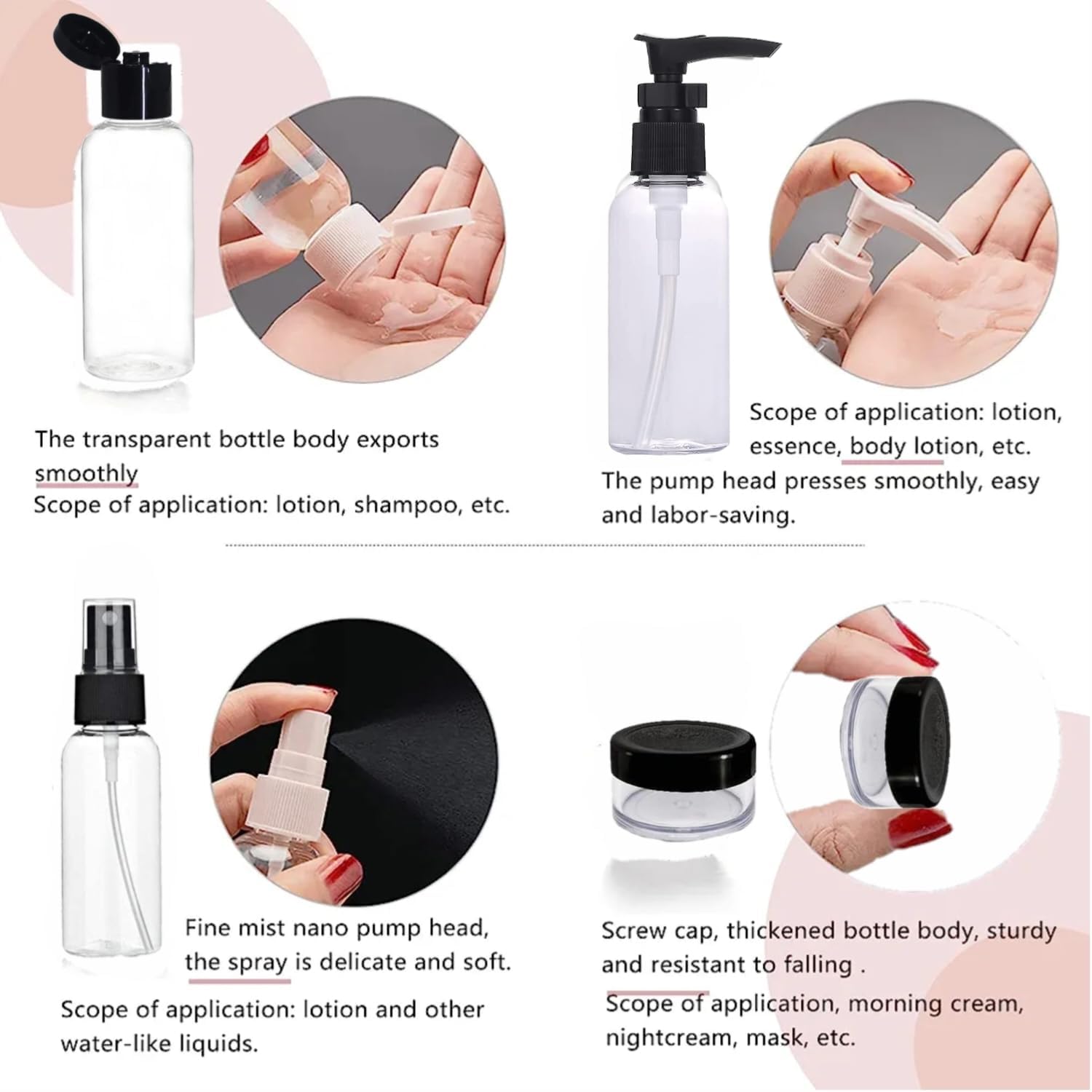 The transparent bottle body exports smoothly
Scope of application: lotion, shampoo, etc.

Scope of application: lotion, essence, body lotion, etc.
The pump head presses smoothly, easy and labor-saving.

Fine mist nano pump head, the spray is delicate and soft.
Scope of application: lotion and other water-like liquids.

Screw cap, thickened bottle body, sturdy and resistant to falling .
Scope of application, morning cream, nightcream, mask, etc.