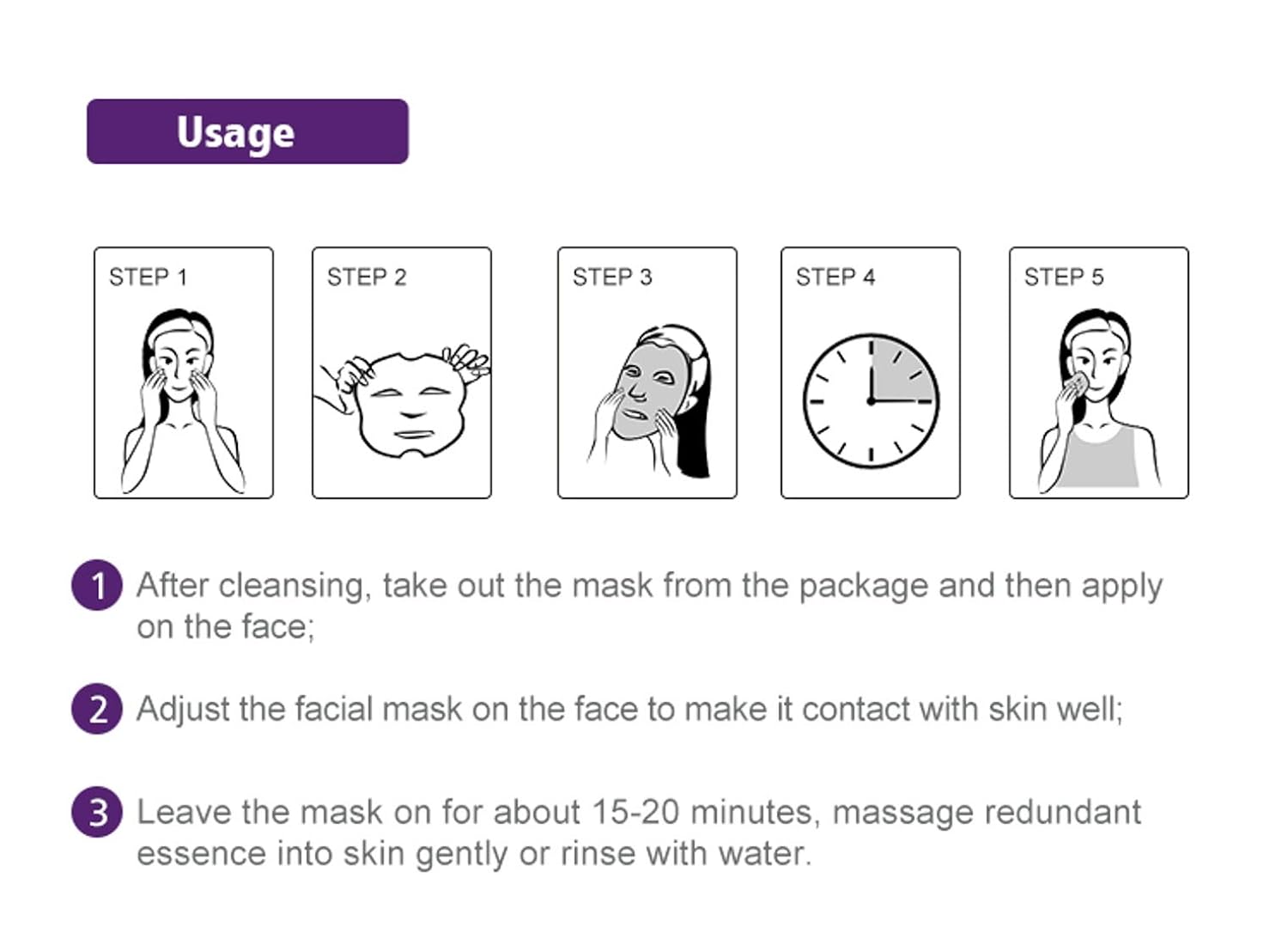 Usage

STEP 1

STEP 2

STEP 3

STEP 4

STEP 5

1 After cleansing, take out the mask from the package and then apply on the face;

2 Adjust the facial mask on the face to make it contact with skin well;

3 Leave the mask on for about 15-20 minutes, massage redundant essence into skin gently or rinse with water.