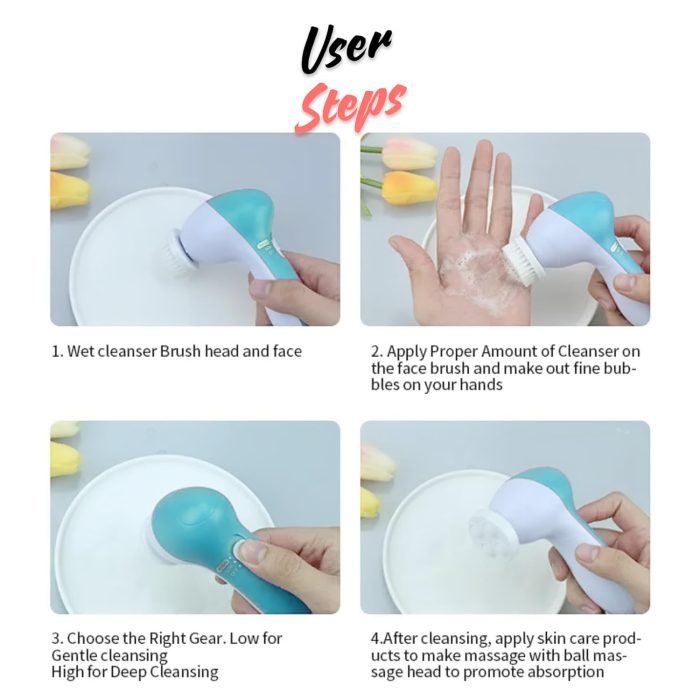 User
Steps

1. Wet cleanser Brush head and face

2. Apply Proper Amount of Cleanser on the face brush and make out fine bubbles on your hands

3. Choose the Right Gear. Low for Gentle cleansing
High for Deep Cleansing

4.After cleansing, apply skin care products to make massage with ball massage head to promote absorption