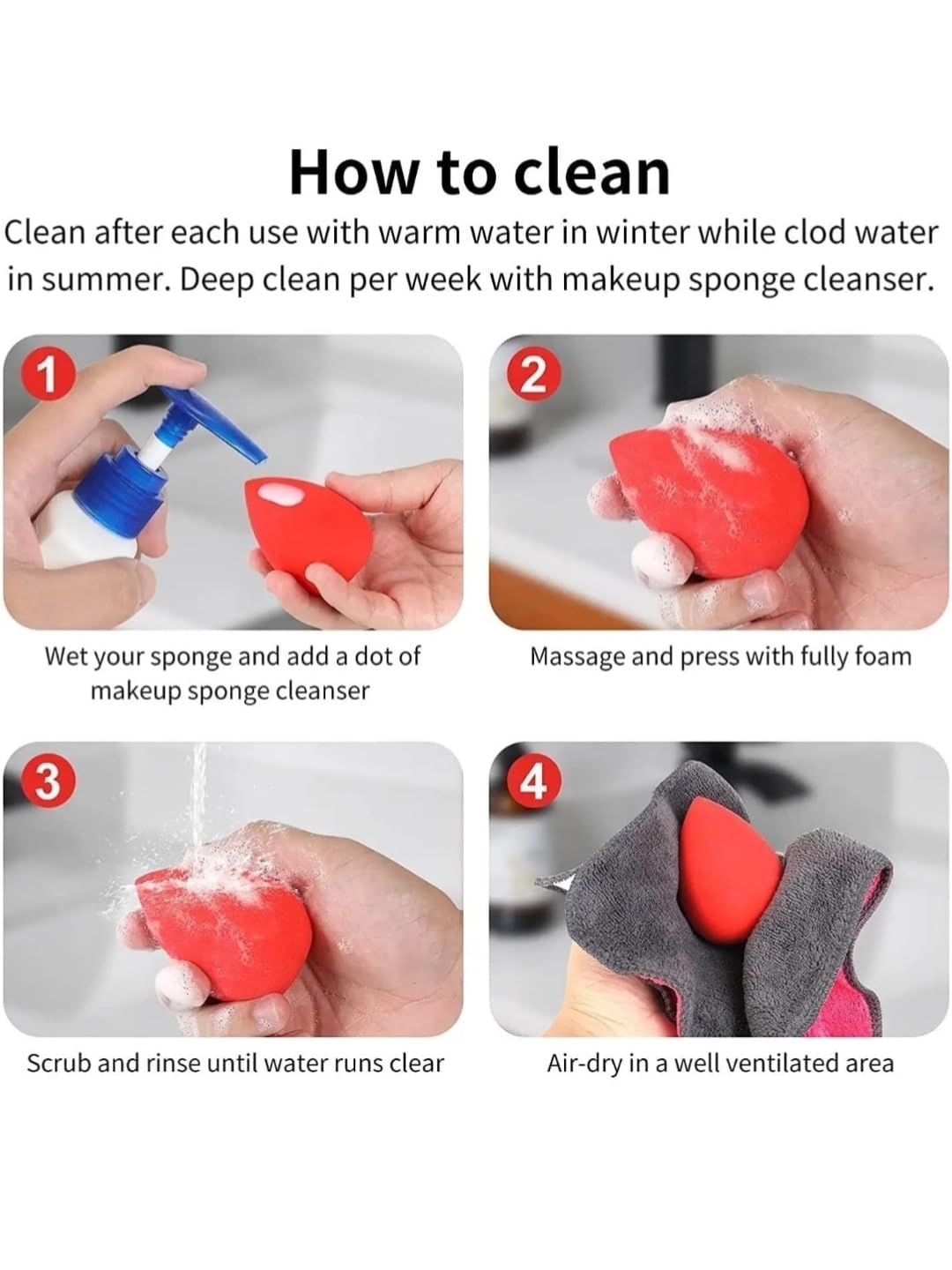 How to clean

Clean after each use with warm water in winter while clod water in summer. Deep clean per week with makeup sponge cleanser.

1

Wet your sponge and add a dot of makeup sponge cleanser

2

Massage and press with fully foam

3

Scrub and rinse until water runs clear

4

Air-dry in a well ventilated area