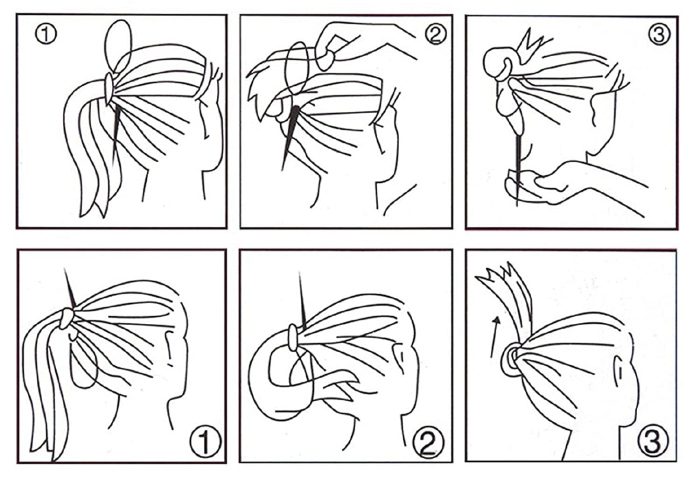 ①
②
③
①
②
③