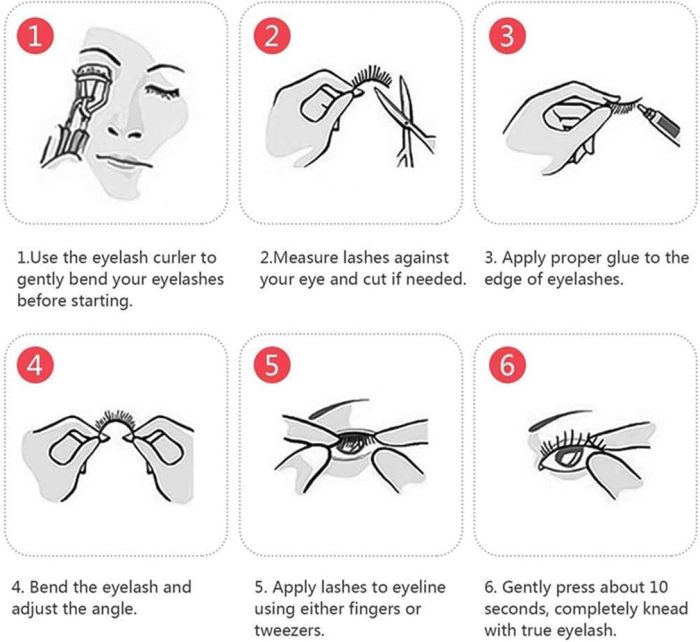 1

2

3

1.Use the eyelash curler to gently bend your eyelashes before starting.

2.Measure lashes against your eye and cut if needed.

3. Apply proper glue to the edge of eyelashes.

4

5

6

4. Bend the eyelash and adjust the angle.

5. Apply lashes to eyeline using either fingers or tweezers.

6. Gently press about 10 seconds, completely knead with true eyelash.