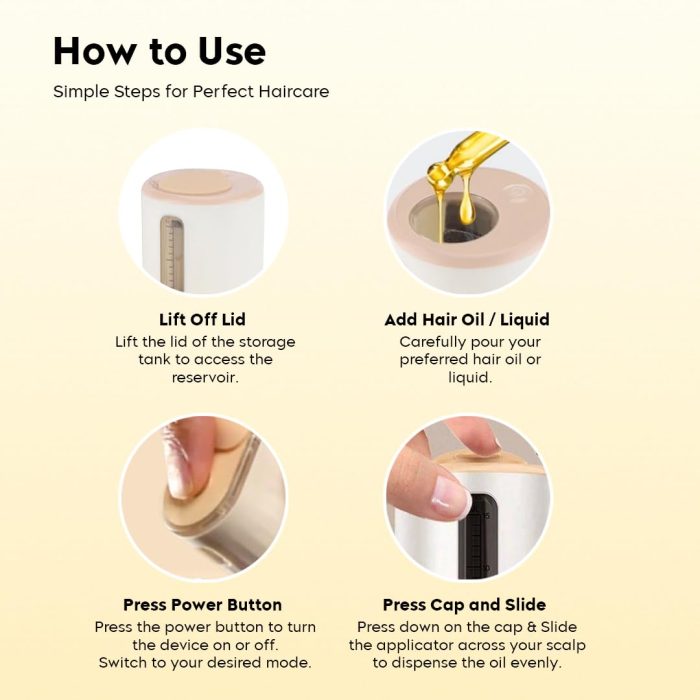 How to Use

Simple Steps for Perfect Haircare

Lift Off Lid
Lift the lid of the storage tank to access the reservoir.

Add Hair Oil / Liquid
Carefully pour your preferred hair oil or liquid.

Press Power Button
Press the power button to turn the device on or off. Switch to your desired mode.

Press Cap and Slide
Press down on the cap & Slide the applicator across your scalp to dispense the oil evenly.