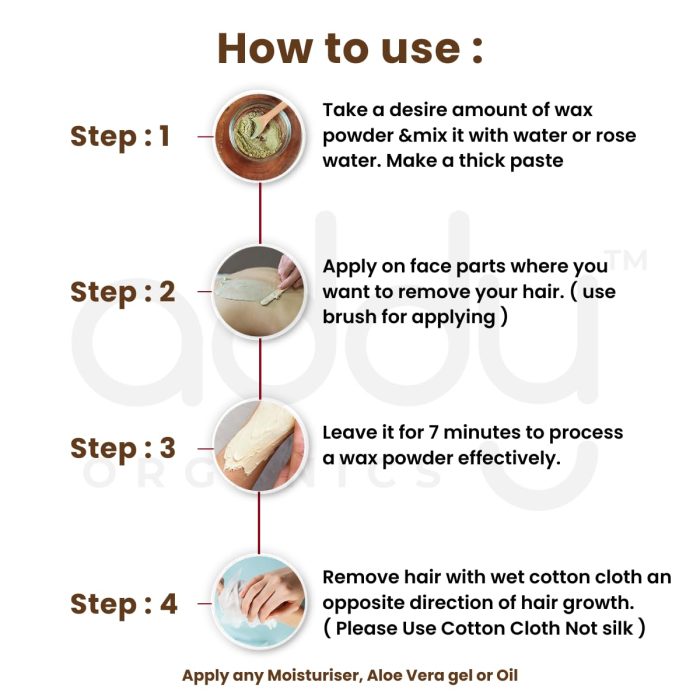 How to use :

Step : 1

Take a desire amount of wax powder &mix it with water or rose water. Make a thick paste

Step : 2

Apply on face parts where you want to remove your hair. ( use brush for applying )

Step : 3

Leave it for 7 minutes to process a wax powder effectively.

Step : 4

Remove hair with wet cotton cloth an opposite direction of hair growth. ( Please Use Cotton Cloth Not silk )

Apply any Moisturiser, Aloe Vera gel or Oil

addu™ ORGANICS