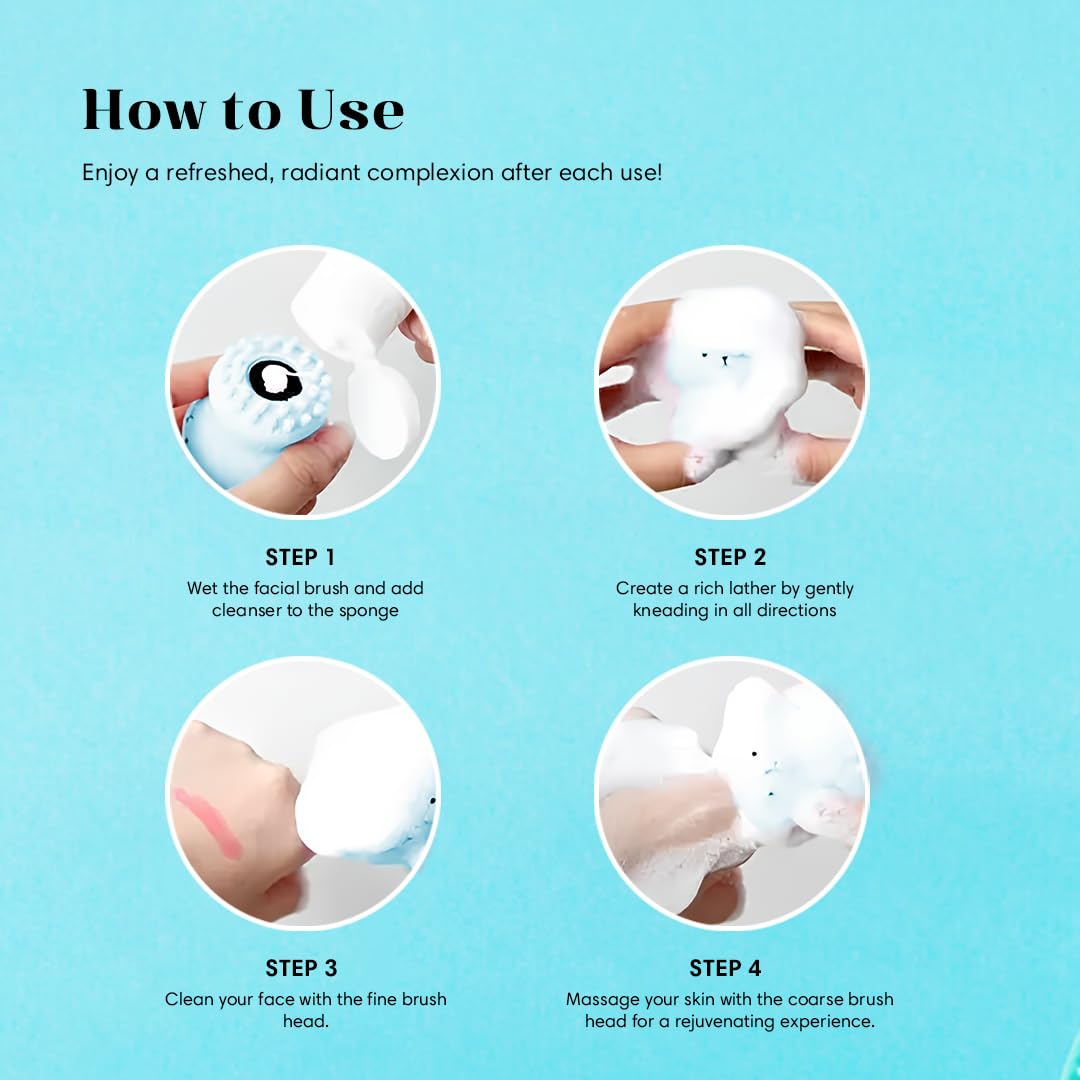 How to Use

Enjoy a refreshed, radiant complexion after each use!

STEP 1
Wet the facial brush and add cleanser to the sponge

STEP 2
Create a rich lather by gently kneading in all directions

STEP 3
Clean your face with the fine brush head.

STEP 4
Massage your skin with the coarse brush head for a rejuvenating experience.