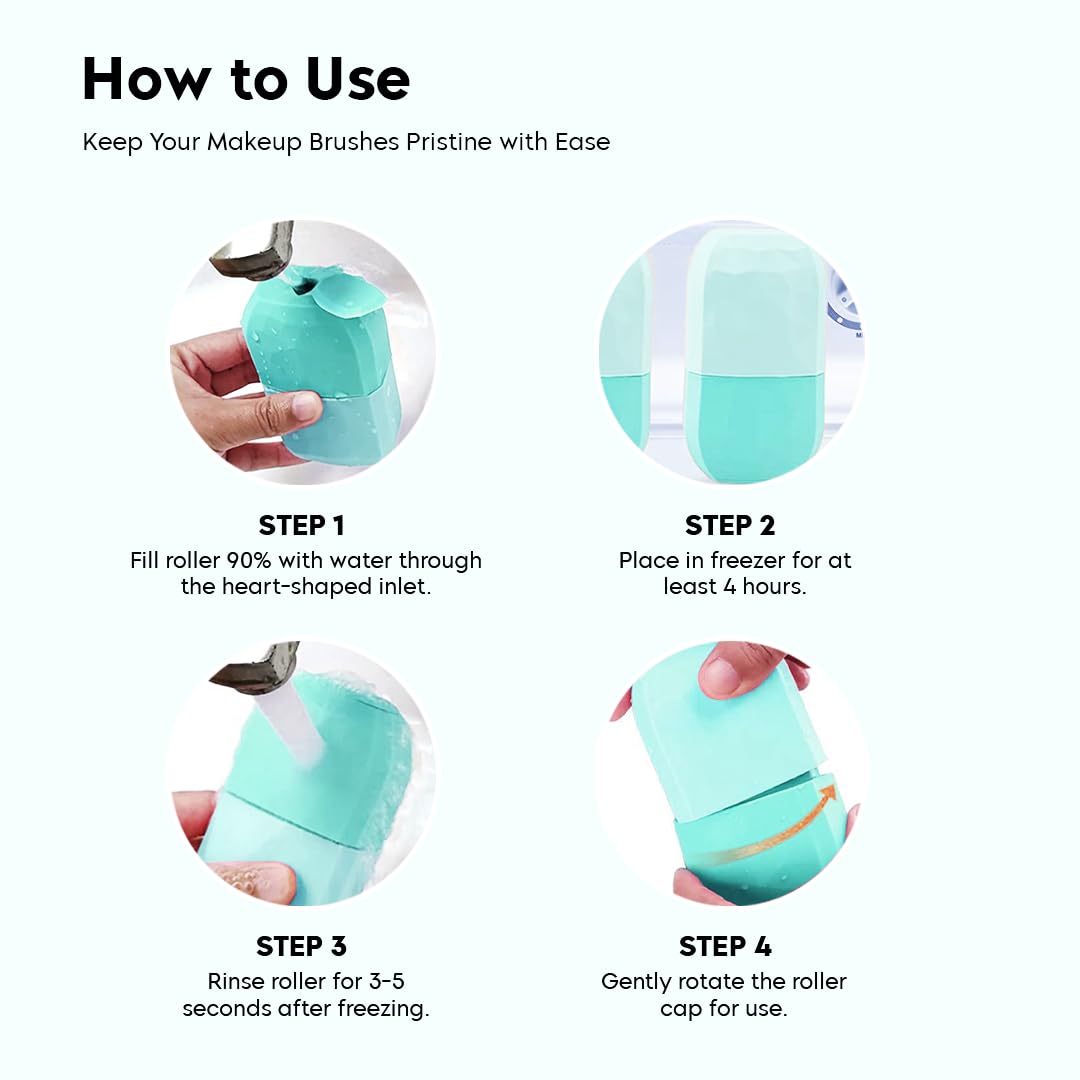 How to Use

Keep Your Makeup Brushes Pristine with Ease

STEP 1
Fill roller 90% with water through the heart-shaped inlet.

STEP 2
Place in freezer for at least 4 hours.

STEP 3
Rinse roller for 3-5 seconds after freezing.

STEP 4
Gently rotate the roller cap for use.