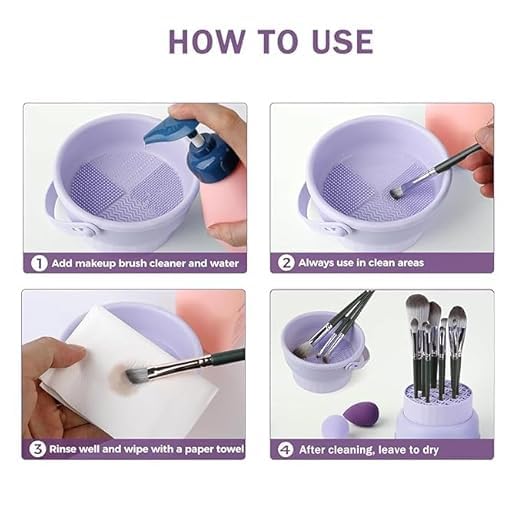 HOW TO USE

1 Add makeup brush cleaner and water

2 Always use in clean areas

3 Rinse well and wipe with a paper towel

4 After cleaning, leave to dry