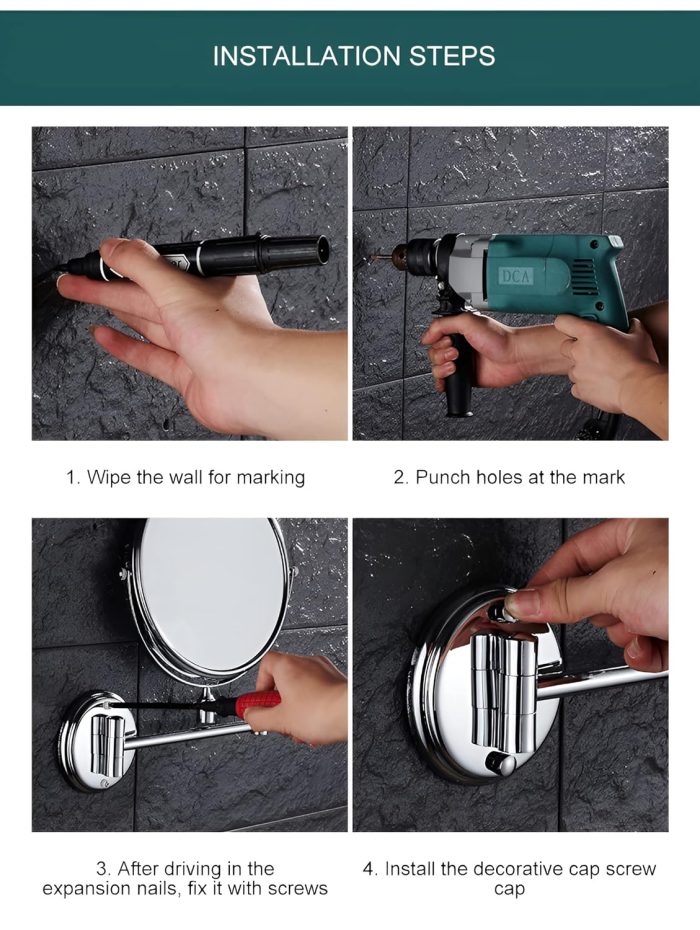 INSTALLATION STEPS

DCA

1. Wipe the wall for marking

2. Punch holes at the mark

3. After driving in the expansion nails, fix it with screws

4. Install the decorative cap screw cap