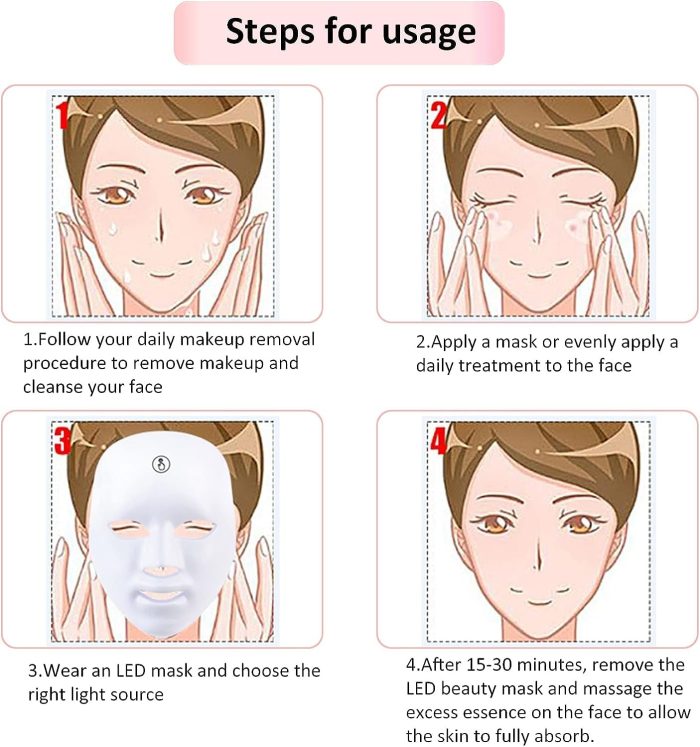 Steps for usage

1

1.Follow your daily makeup removal procedure to remove makeup and cleanse your face

2

2.Apply a mask or evenly apply a daily treatment to the face

3

3.Wear an LED mask and choose the right light source

4

4.After 15-30 minutes, remove the LED beauty mask and massage the excess essence on the face to allow the skin to fully absorb.