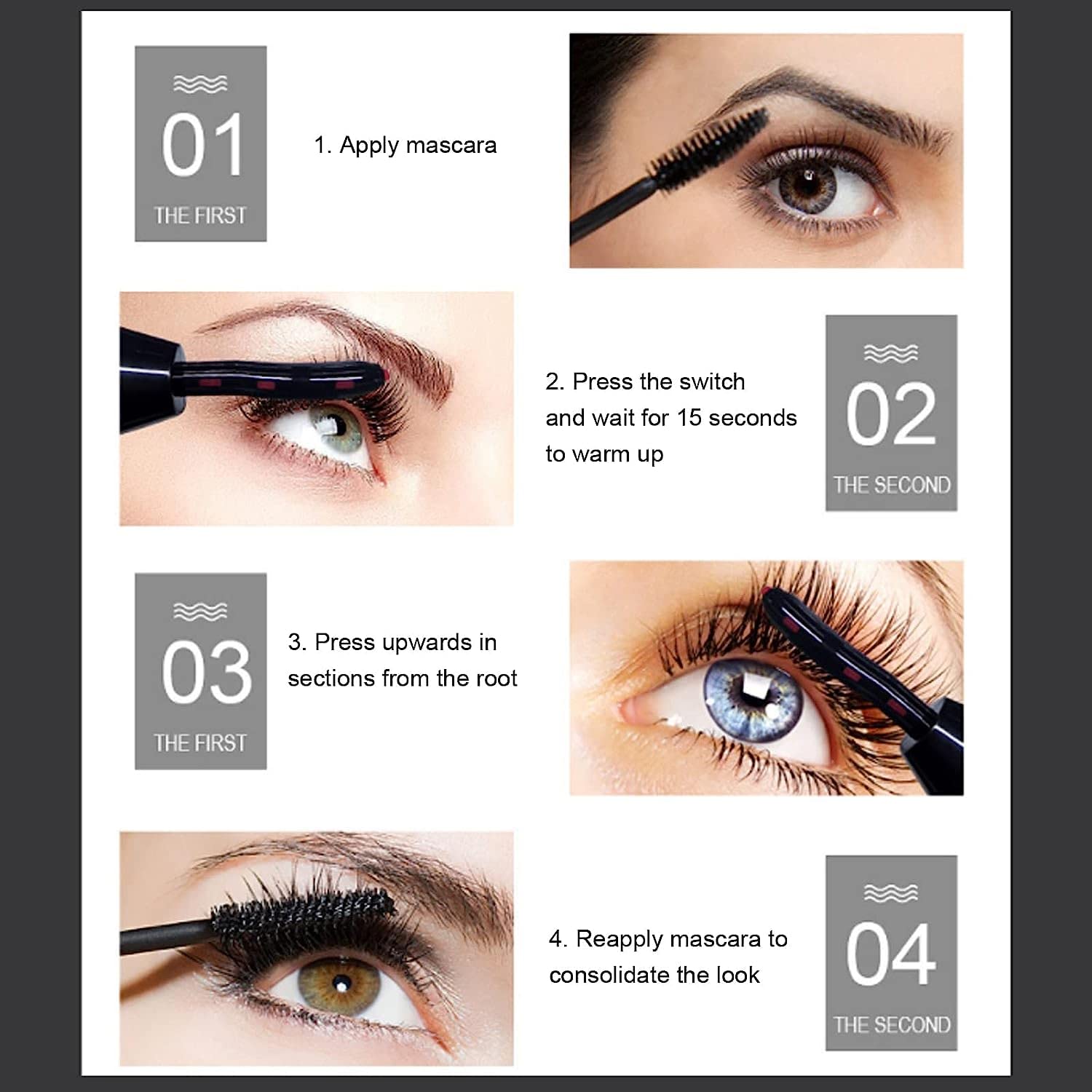 01
THE FIRST

1. Apply mascara

2. Press the switch and wait for 15 seconds to warm up

02
THE SECOND

03
THE FIRST

3. Press upwards in sections from the root

4. Reapply mascara to consolidate the look

04
THE SECOND