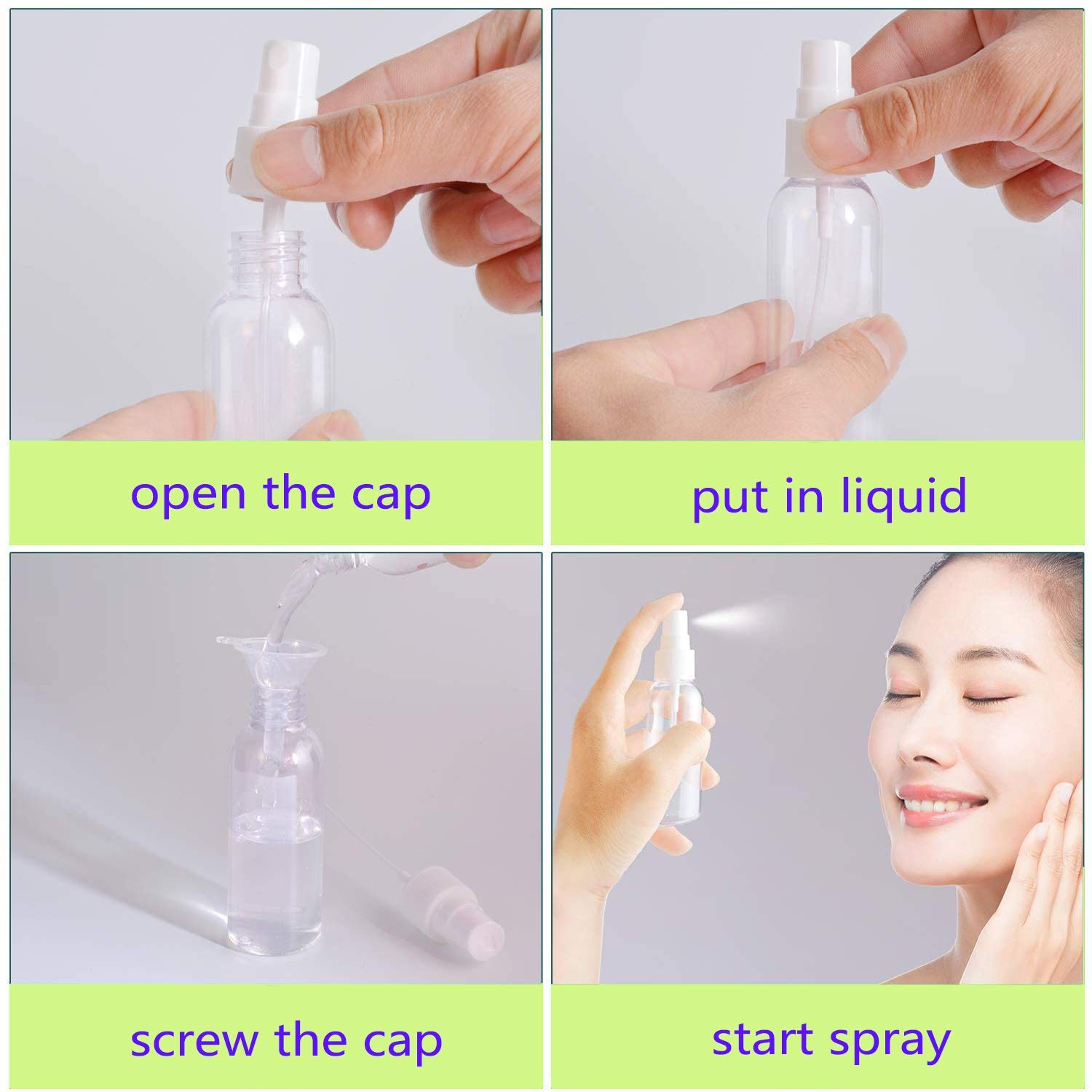 open the cap

put in liquid

screw the cap

start spray