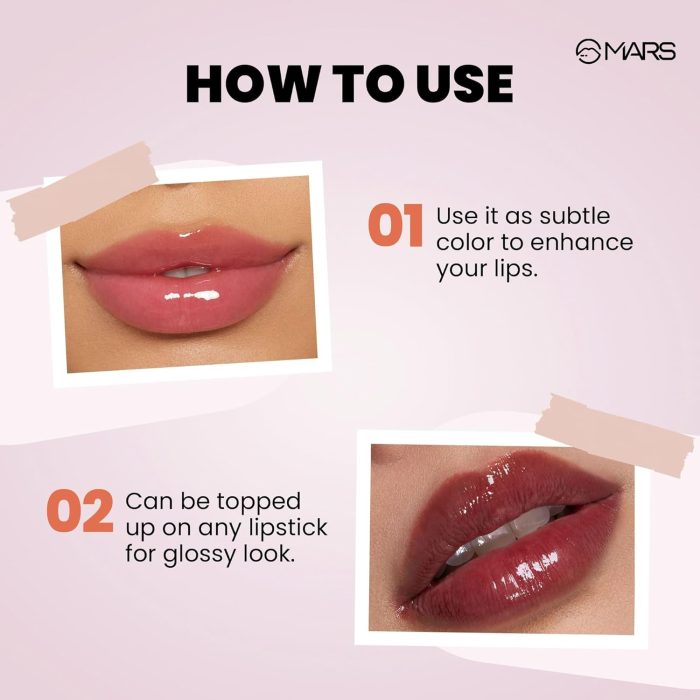 MARS

HOW TO USE

01 Use it as subtle color to enhance your lips.

02 Can be topped up on any lipstick for glossy look.