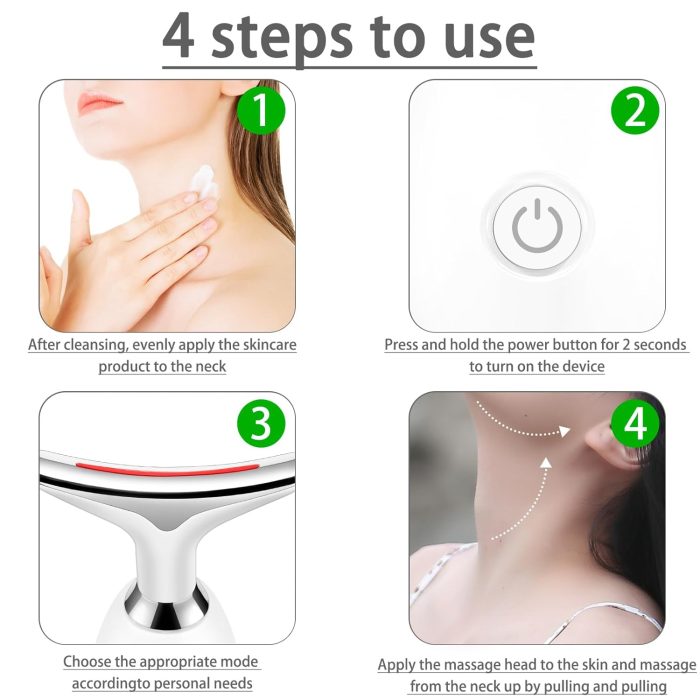 4 steps to use

1

After cleansing, evenly apply the skincare product to the neck

2

Press and hold the power button for 2 seconds to turn on the device

3

Choose the appropriate mode accordingto personal needs

4

Apply the massage head to the skin and massage from the neck up by pulling and pulling