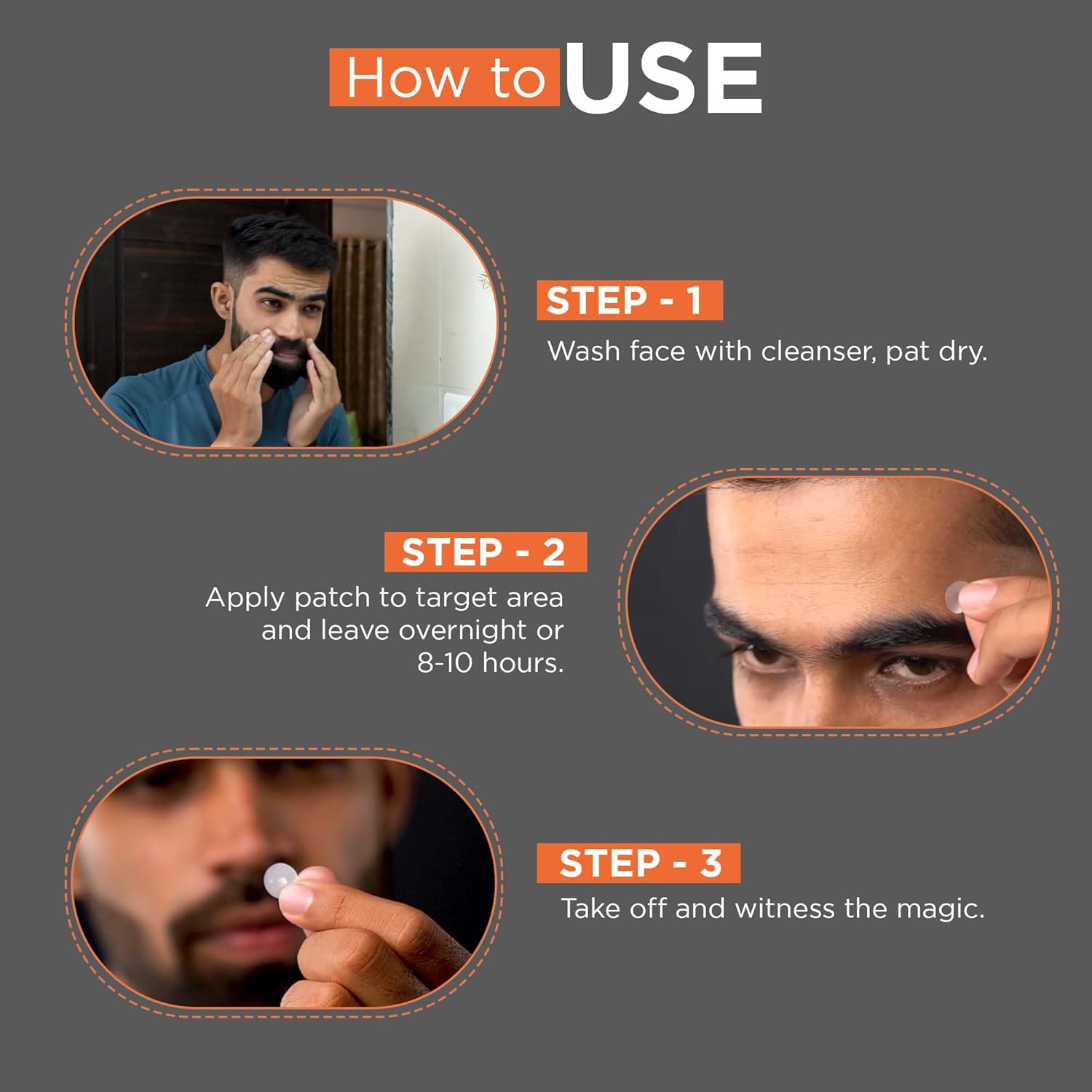 How to USE

STEP - 1
Wash face with cleanser, pat dry.

STEP - 2
Apply patch to target area and leave overnight or 8-10 hours.

STEP - 3
Take off and witness the magic.