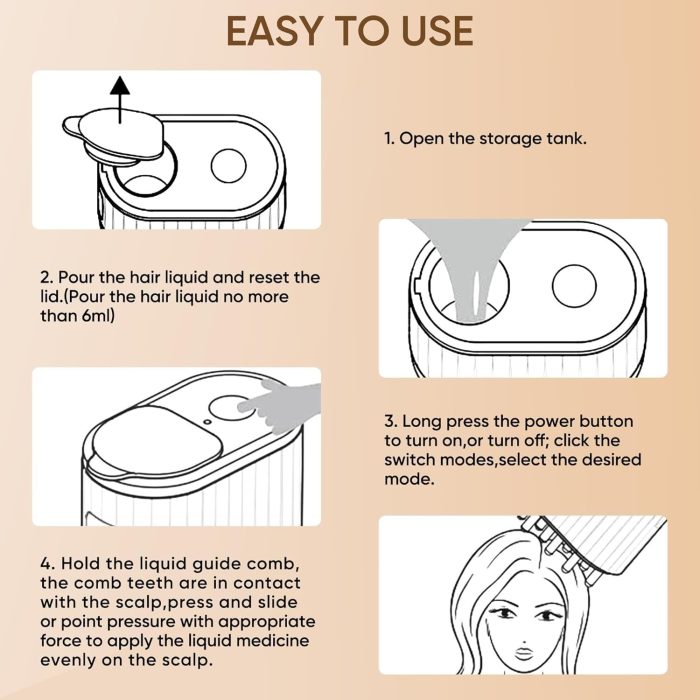 EASY TO USE

1. Open the storage tank.

2. Pour the hair liquid and reset the lid.(Pour the hair liquid no more than 6ml)

3. Long press the power button to turn on,or turn off; click the switch modes,select the desired mode.

4. Hold the liquid guide comb, the comb teeth are in contact with the scalp,press and slide or point pressure with appropriate force to apply the liquid medicine evenly on the scalp.