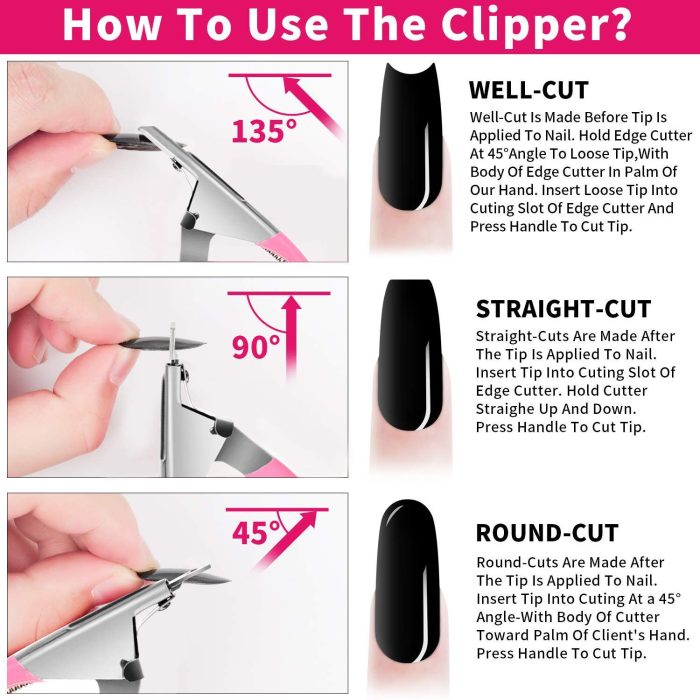 How To Use The Clipper?

135°

WELL-CUT

Well-Cut Is Made Before Tip Is Applied To Nail. Hold Edge Cutter At 45°Angle To Loose Tip,With Body Of Edge Cutter In Palm Of Our Hand. Insert Loose Tip Into Cuting Slot Of Edge Cutter And Press Handle To Cut Tip.

90°

STRAIGHT-CUT

Straight-Cuts Are Made After The Tip Is Applied To Nail. Insert Tip Into Cuting Slot Of Edge Cutter. Hold Cutter Straighe Up And Down. Press Handle To Cut Tip.

45°

ROUND-CUT

Round-Cuts Are Made After The Tip Is Applied To Nail. Insert Tip Into Cuting At a 45° Angle-With Body Of Cutter Toward Palm Of Client's Hand. Press Handle To Cut Tip.