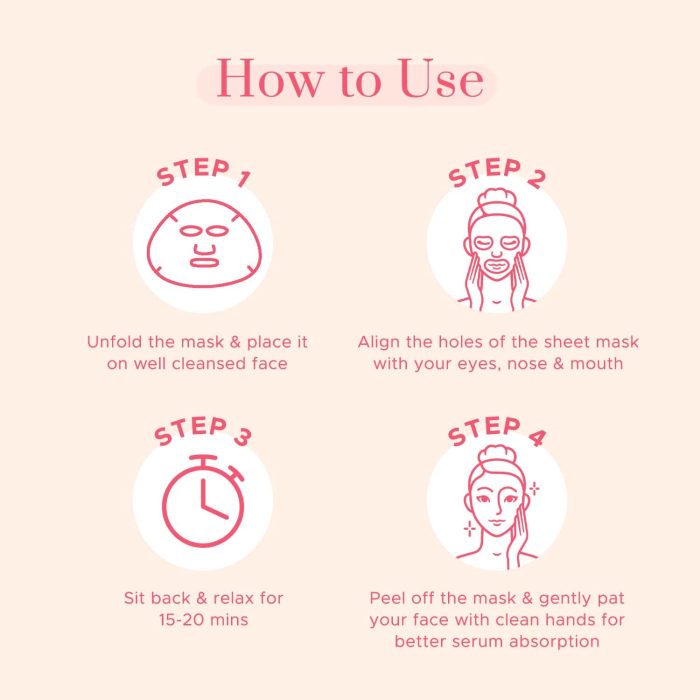 How to Use

STEP 1

Unfold the mask & place it on well cleansed face

STEP 2

Align the holes of the sheet mask with your eyes, nose & mouth

STEP 3

Sit back & relax for 15-20 mins

STEP 4

Peel off the mask & gently pat your face with clean hands for better serum absorption