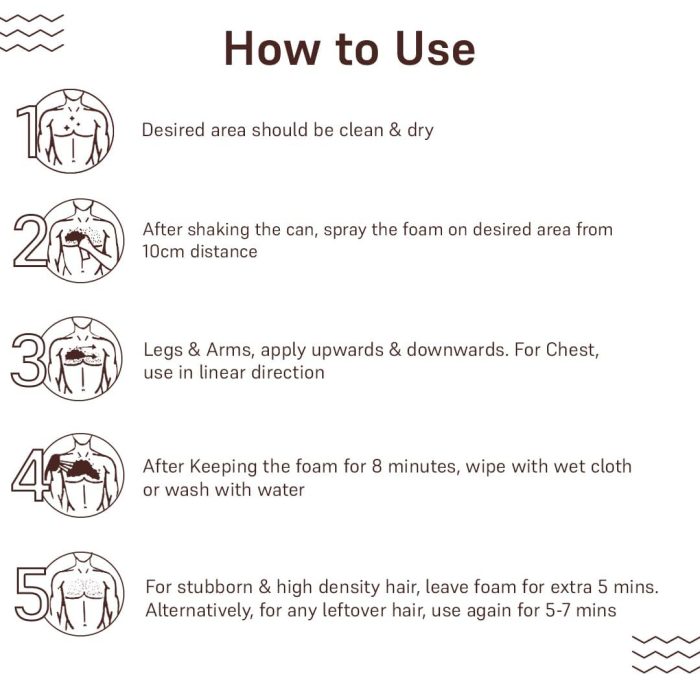 How to Use

1 Desired area should be clean & dry

2 After shaking the can, spray the foam on desired area from 10cm distance

3 Legs & Arms, apply upwards & downwards. For Chest, use in linear direction

4 After Keeping the foam for 8 minutes, wipe with wet cloth or wash with water

5 For stubborn & high density hair, leave foam for extra 5 mins. Alternatively, for any leftover hair, use again for 5-7 mins