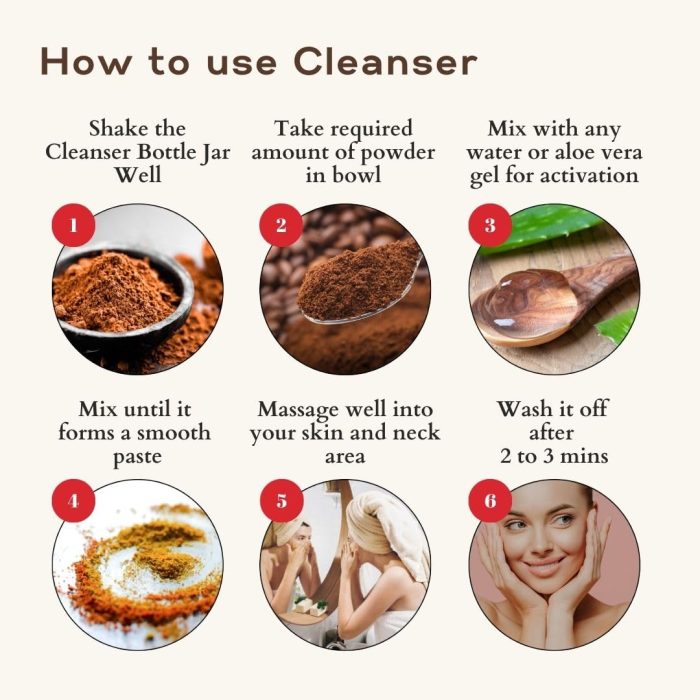 How to use Cleanser

Shake the Cleanser Bottle Jar Well

1

Take required amount of powder in bowl

2

Mix with any water or aloe vera gel for activation

3

Mix until it forms a smooth paste

4

Massage well into your skin and neck area

5

Wash it off after 2 to 3 mins

6