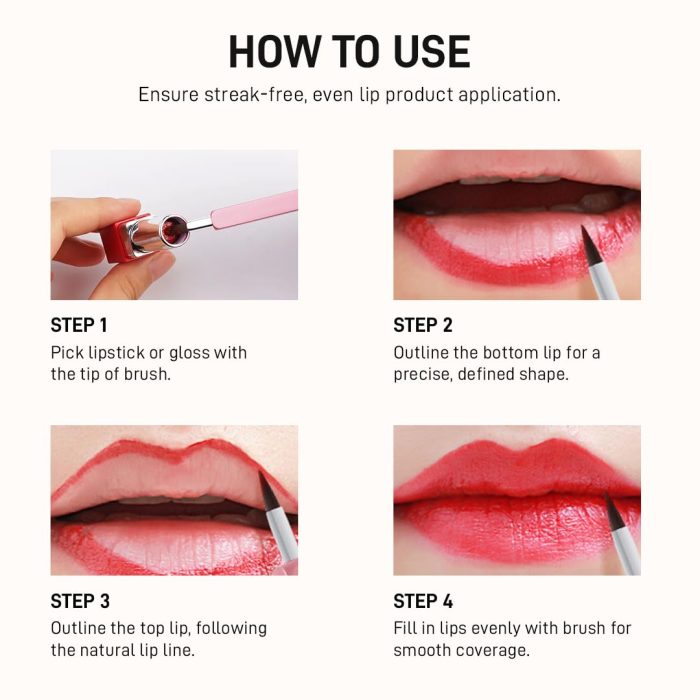 HOW TO USE

Ensure streak-free, even lip product application.

STEP 1

Pick lipstick or gloss with the tip of brush.

STEP 2

Outline the bottom lip for a precise, defined shape.

STEP 3

Outline the top lip, following the natural lip line.

STEP 4

Fill in lips evenly with brush for smooth coverage.